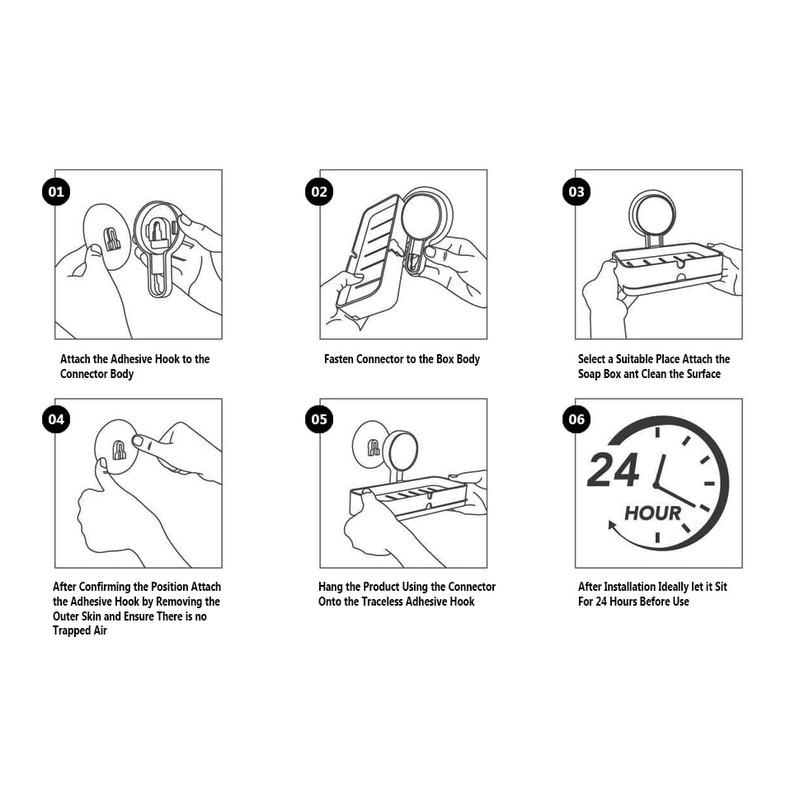 01

Attach the Adhesive Hook to the Connector Body

02

Fasten Connector to the Box Body

03

Select a Suitable Place Attach the Soap Box ant Clean the Surface

04

After Confirming the Position Attach the Adhesive Hook by Removing the Outer Skin and Ensure There is no Trapped Air

05

Hang the Product Using the Connector Onto the Traceless Adhesive Hook

06

24 HOUR

After Installation Ideally let it Sit For 24 Hours Before Use