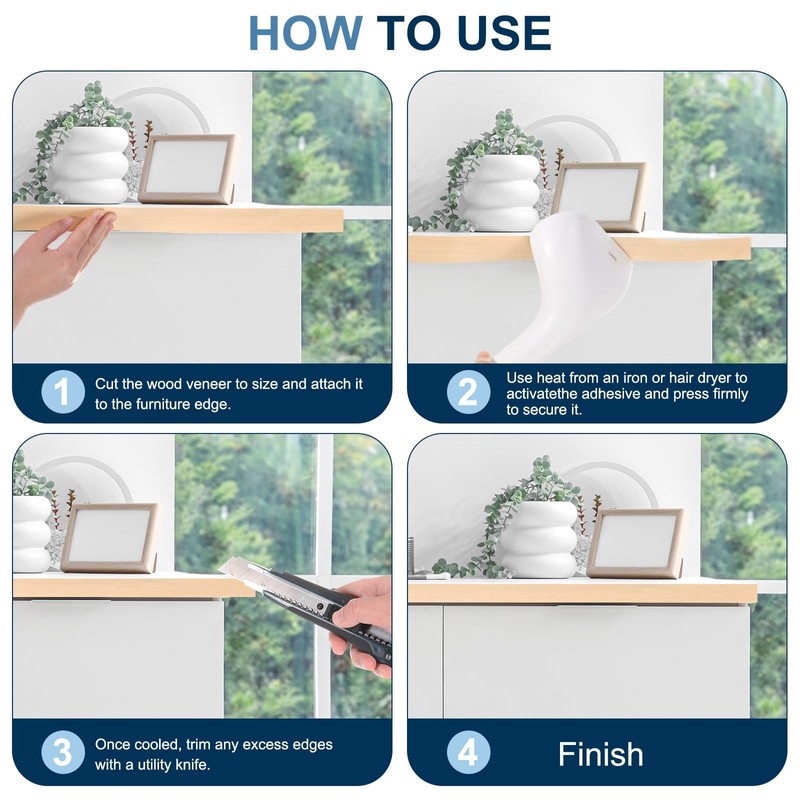 HOW TO USE

1 Cut the wood veneer to size and attach it to the furniture edge.

2 Use heat from an iron or hair dryer to activatethe adhesive and press firmly to secure it.

3 Once cooled, trim any excess edges with a utility knife.

4 Finish