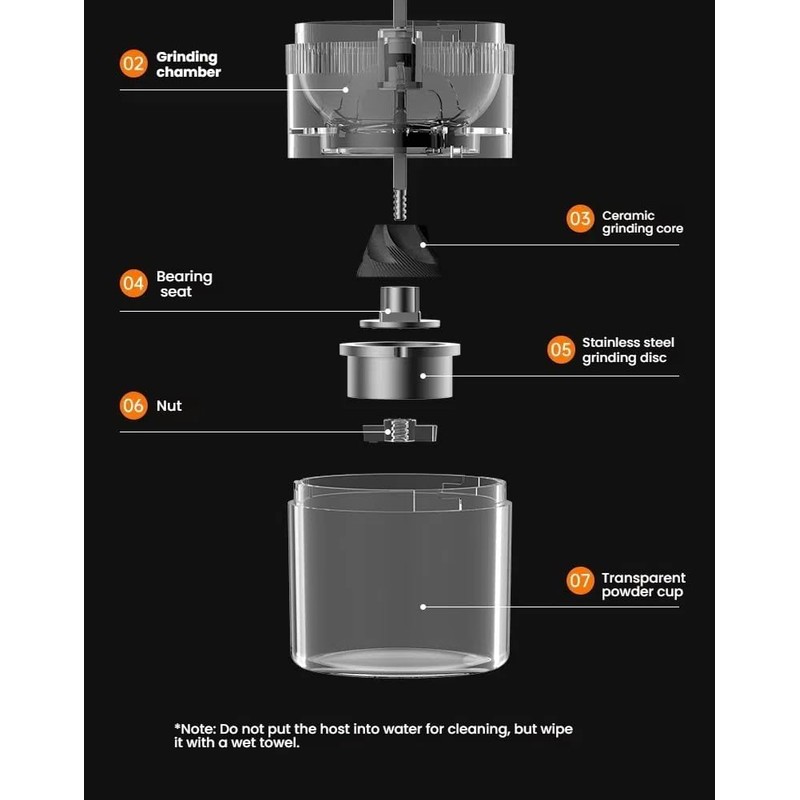 02 Grinding chamber

03 Ceramic grinding core

04 Bearing seat

05 Stainless steel grinding disc

06 Nut

07 Transparent powder cup

*Note: Do not put the host into water for cleaning, but wipe it with a wet towel.