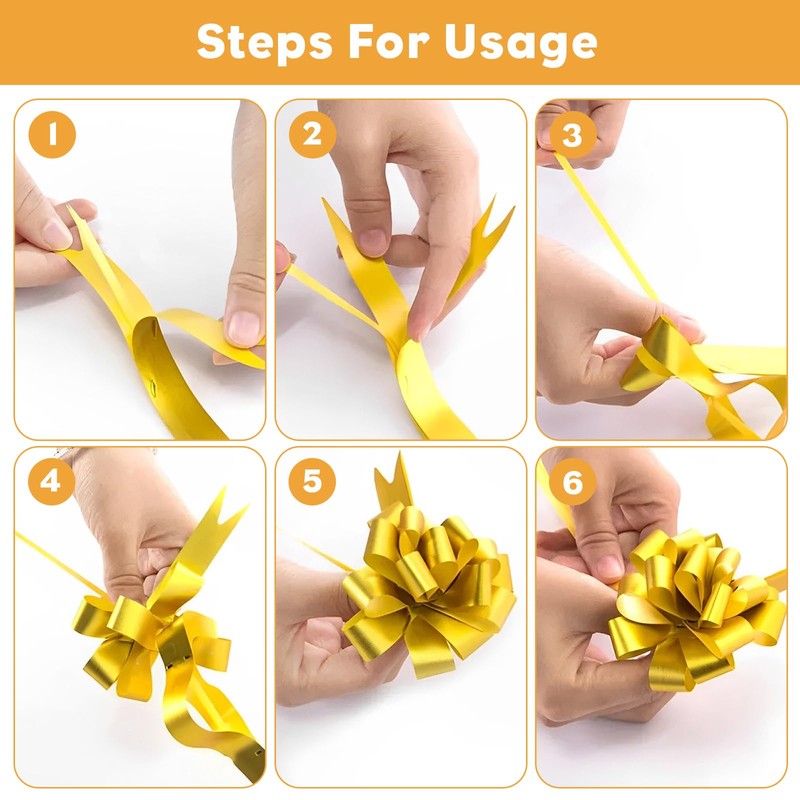 Steps For Usage

1

2

3

4

5

6