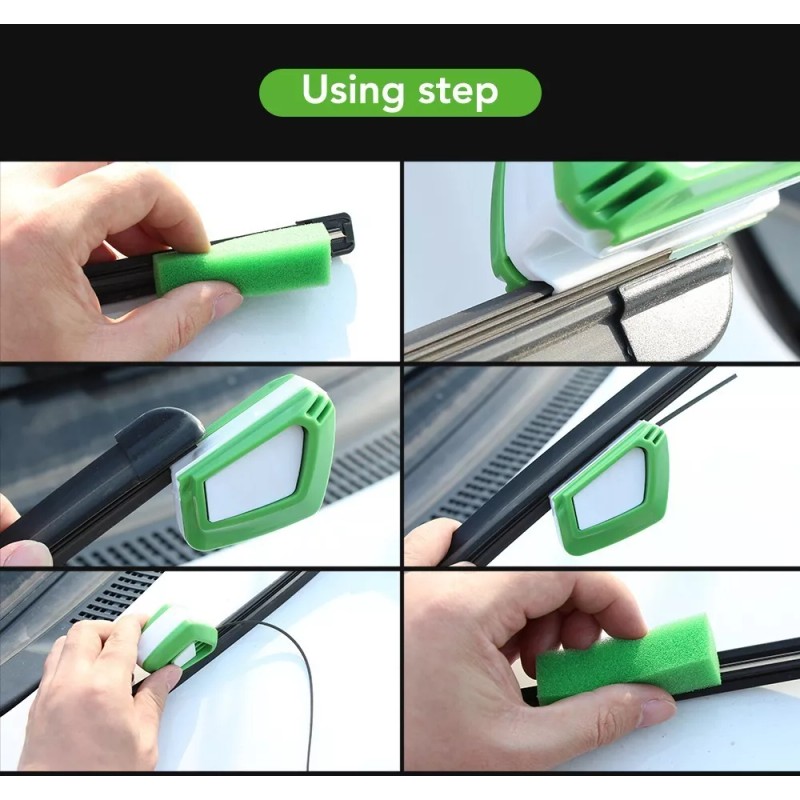 Using step