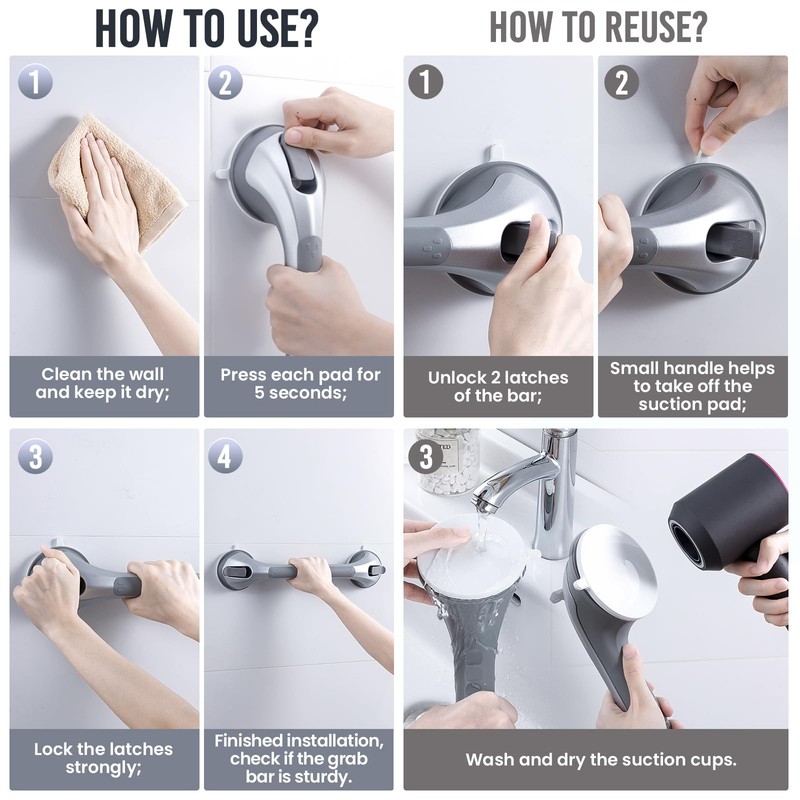 HOW TO USE?

1
Clean the wall and keep it dry;

2
Press each pad for 5 seconds;

3
Lock the latches strongly;

4
Finished installation, check if the grab bar is sturdy.

HOW TO REUSE?

1
Unlock 2 latches of the bar;

2
Small handle helps to take off the suction pad;

3
Wash and dry the suction cups.