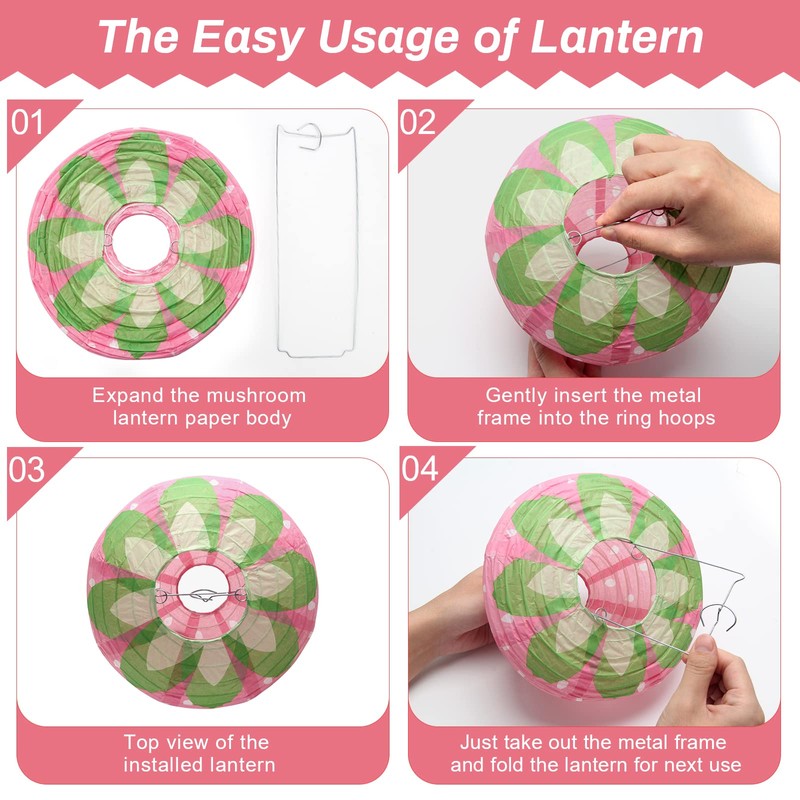 The Easy Usage of Lantern

01

Expand the mushroom lantern paper body

02

Gently insert the metal frame into the ring hoops

03

Top view of the installed lantern

04

Just take out the metal frame and fold the lantern for next use