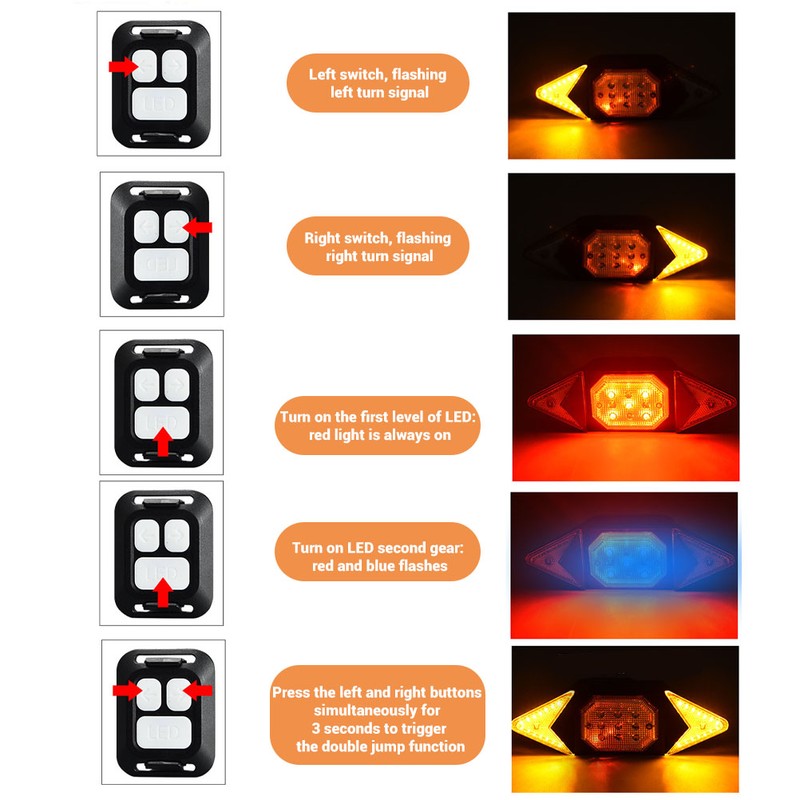 LED

Left switch, flashing left turn signal

LED

Right switch, flashing right turn signal

LED

Turn on the first level of LED: red light is always on

LED

Turn on LED second gear: red and blue flashes

LED

Press the left and right buttons simultaneously for 3 seconds to trigger the double jump function