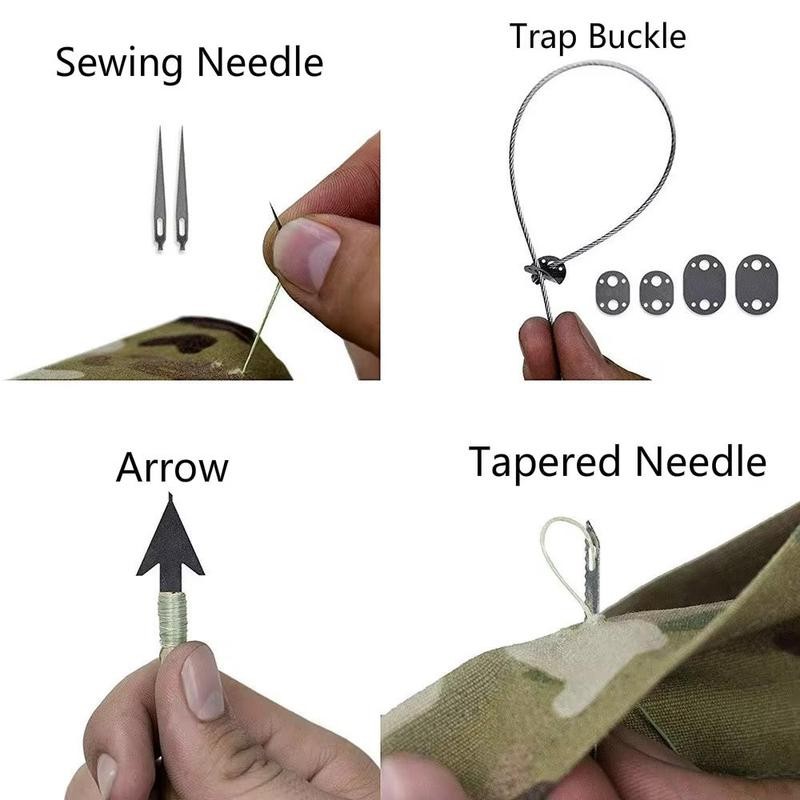 Sewing Needle

Trap Buckle

Arrow

Tapered Needle