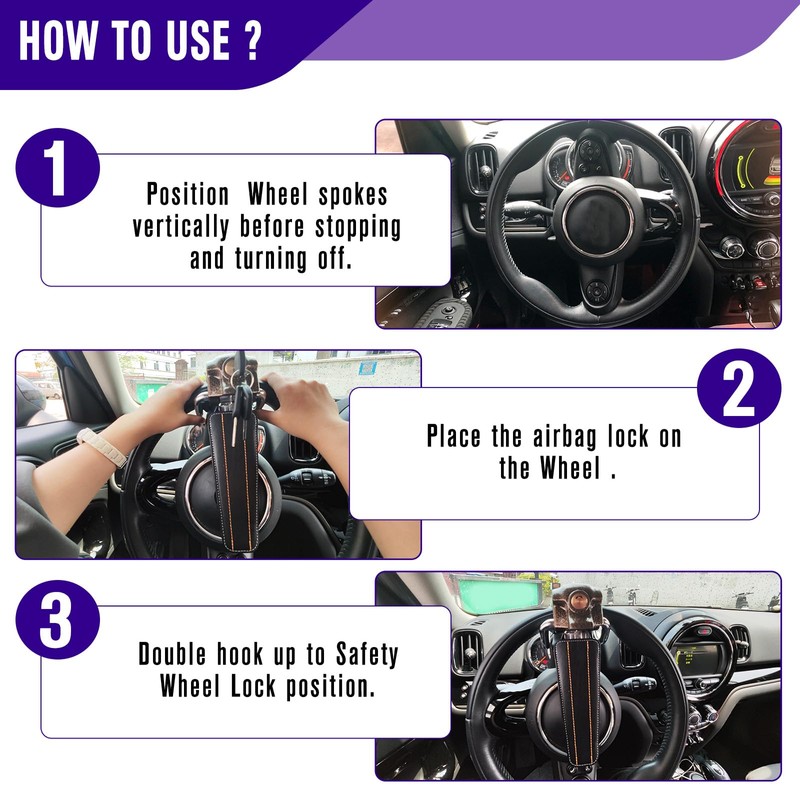 HOW TO USE ?

1

Position Wheel spokes vertically before stopping and turning off.

2

Place the airbag lock on the Wheel .

3

Double hook up to Safety Wheel Lock position.