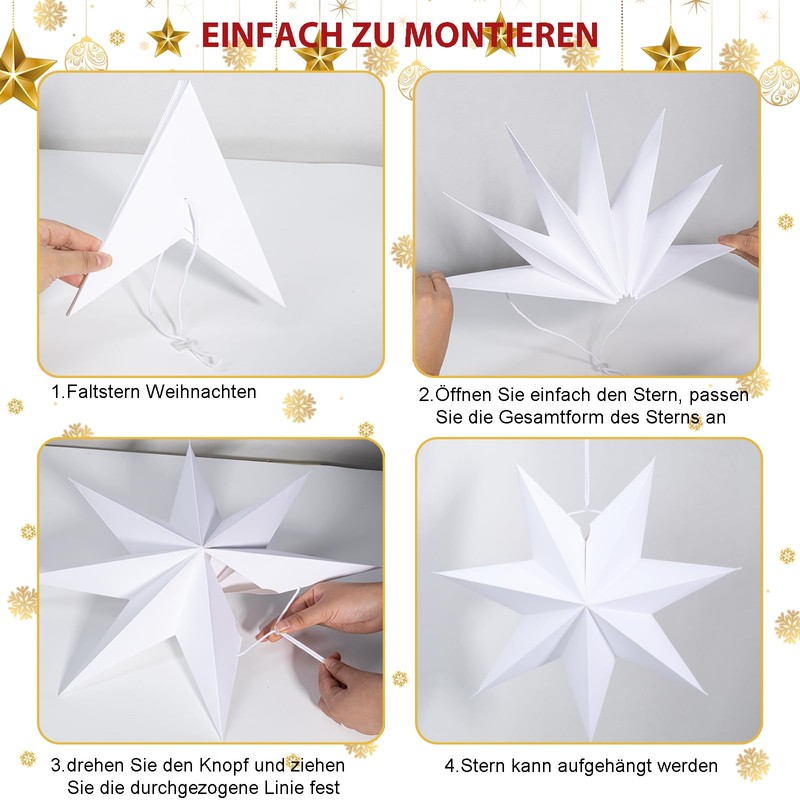 EINFACH ZU MONTIEREN

1.Faltstern Weihnachten

2.Öffnen Sie einfach den Stern, passen Sie die Gesamtform des Sterns an

3.drehen Sie den Knopf und ziehen Sie die durchgezogene Linie fest

4.Stern kann aufgehängt werden