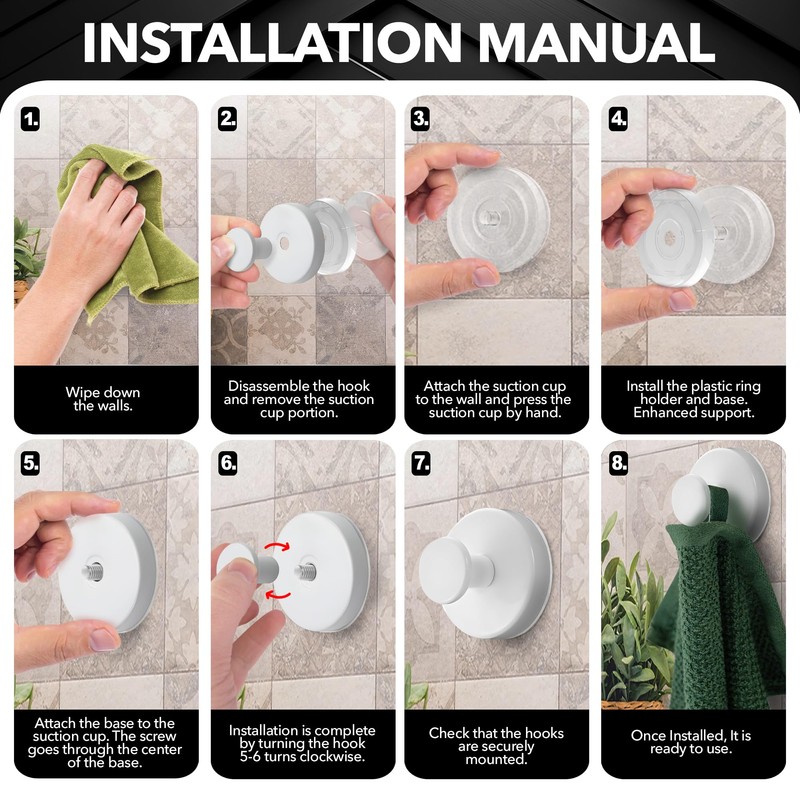 INSTALLATION MANUAL

1.

Wipe down the walls.

2.

Disassemble the hook and remove the suction cup portion.

3.

Attach the suction cup to the wall and press the suction cup by hand.

4.

Install the plastic ring holder and base. Enhanced support.

5.

Attach the base to the suction cup. The screw goes through the center of the base.

6.

Installation is complete by turning the hook 5-6 turns clockwise.

7.

Check that the hooks are securely mounted.

8.

Once Installed, It is ready to use.