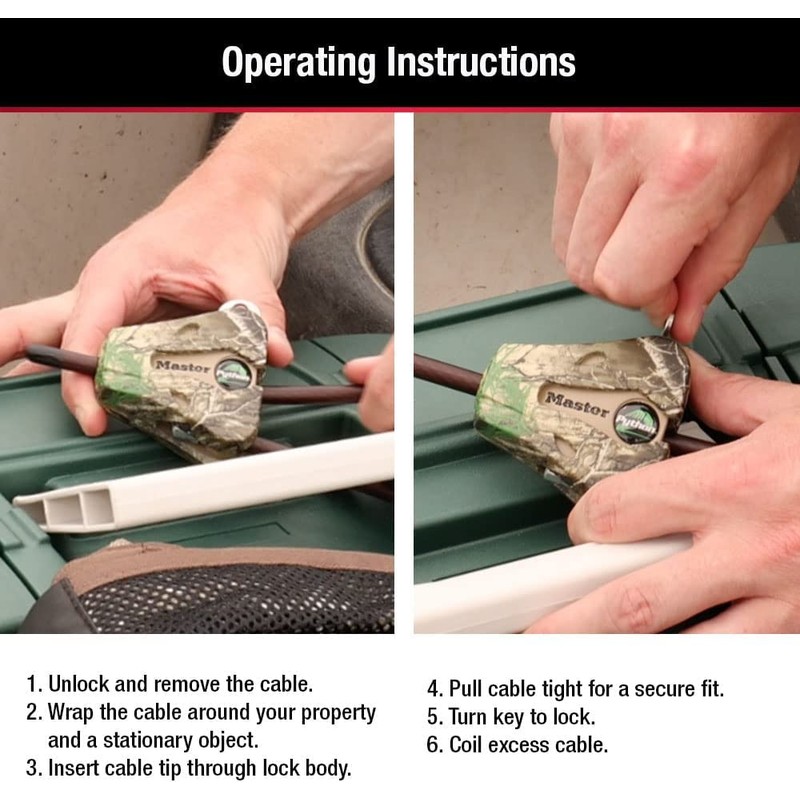 Operating Instructions

Master Python

Master Python

1. Unlock and remove the cable.
2. Wrap the cable around your property and a stationary object.
3. Insert cable tip through lock body.

4. Pull cable tight for a secure fit.
5. Turn key to lock.
6. Coil excess cable.