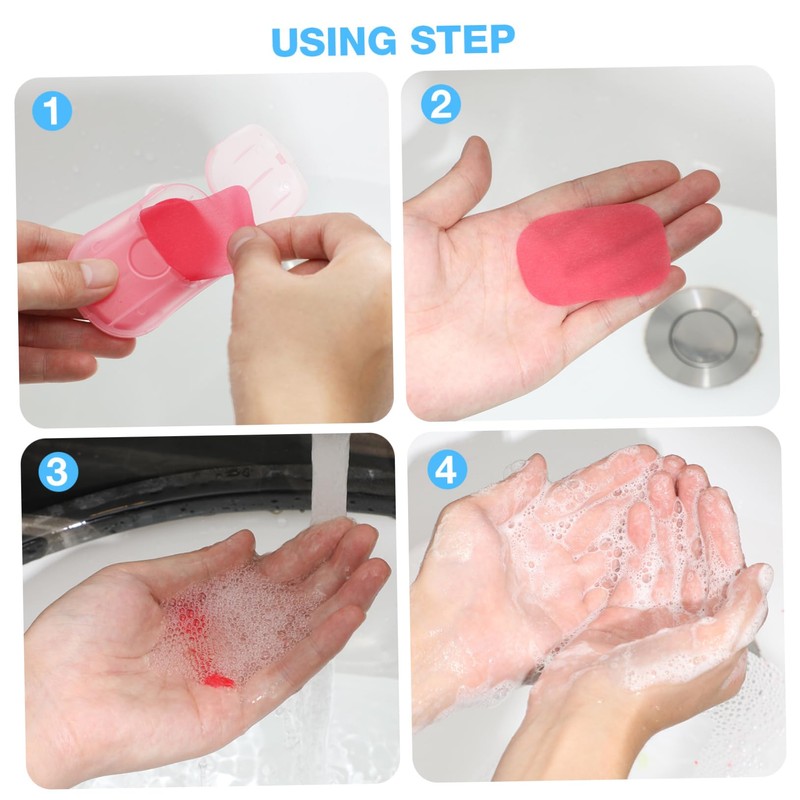 USING STEP

1

2

3

4