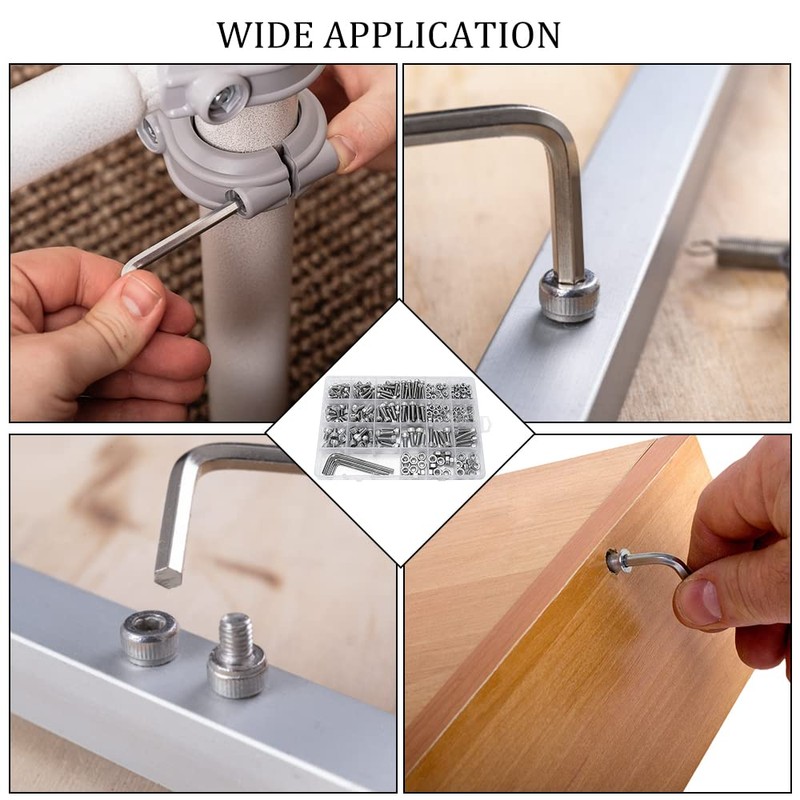 WIDE APPLICATION