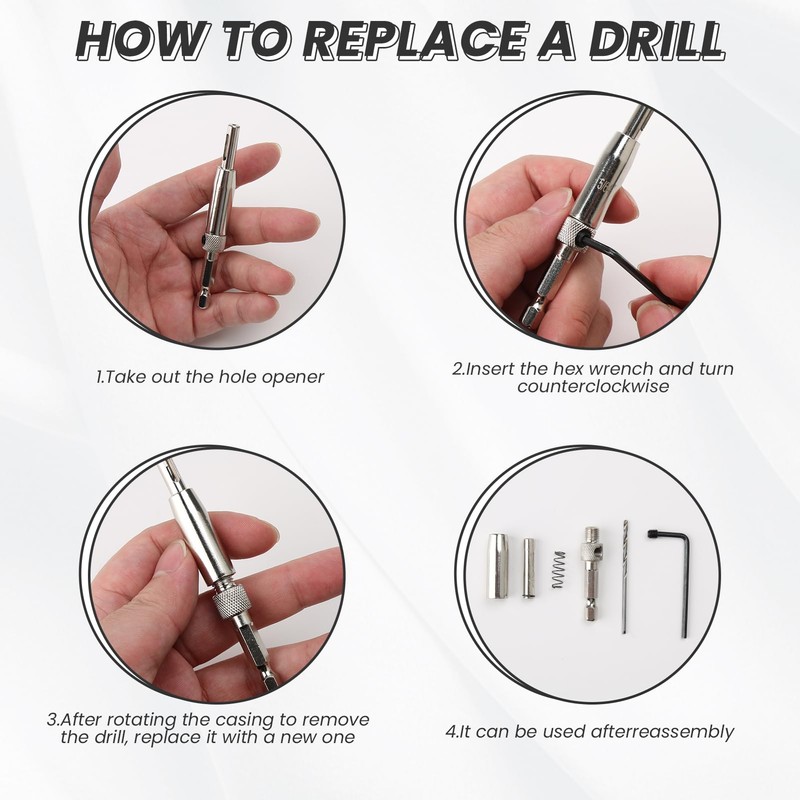 HOW TO REPLACE A DRILL

1.Take out the hole opener

2.Insert the hex wrench and turn counterclockwise

3.After rotating the casing to remove the drill, replace it with a new one

4.It can be used afterreassembly