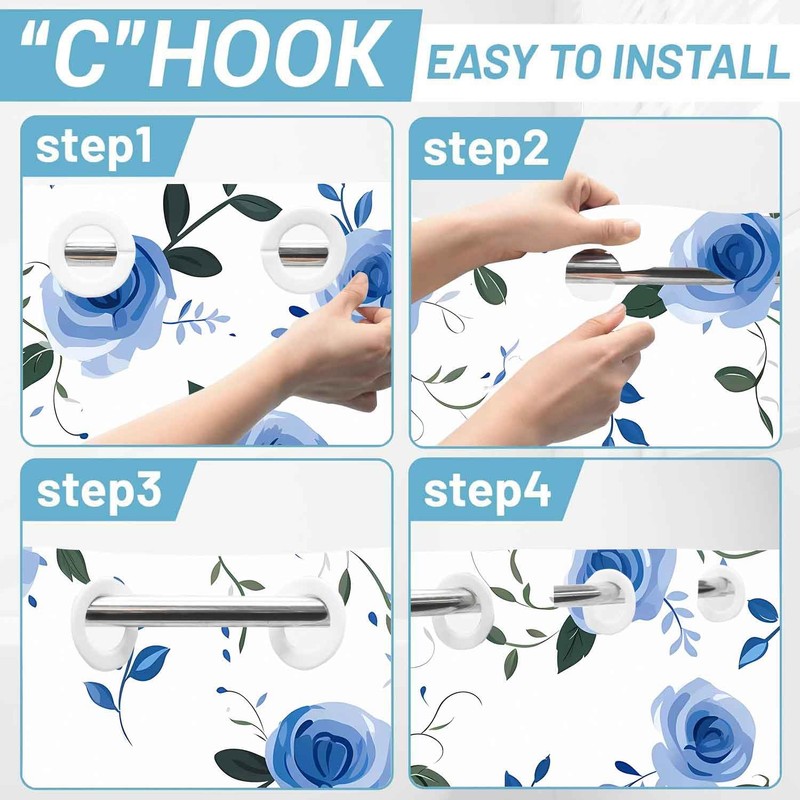 "C"HOOK EASY TO INSTALL

step1

step2

step3

step4