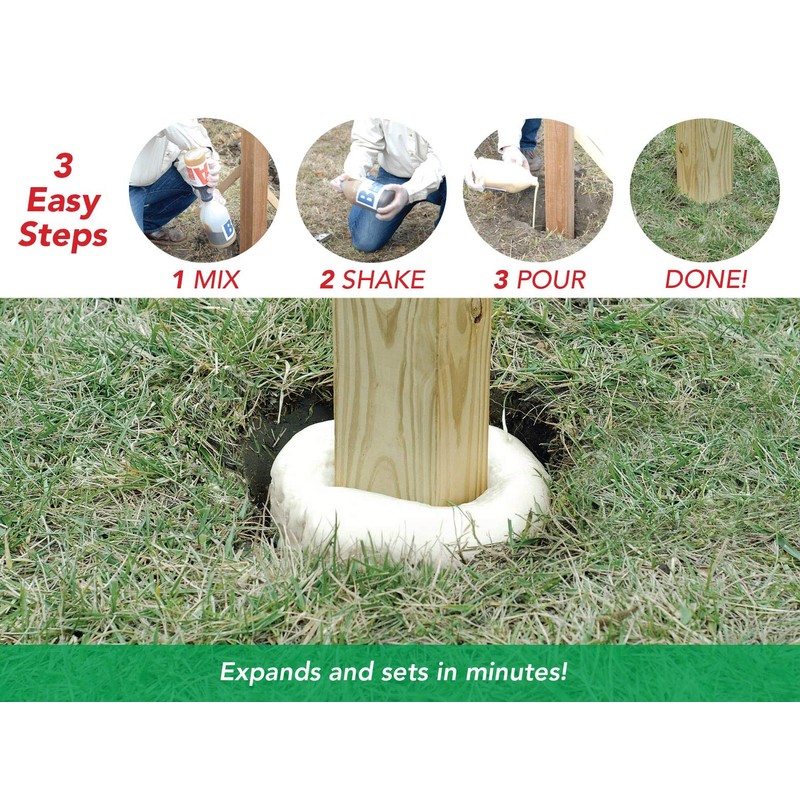 3 Easy Steps

1 MIX

2 SHAKE

3 POUR

DONE!

Expands and sets in minutes!