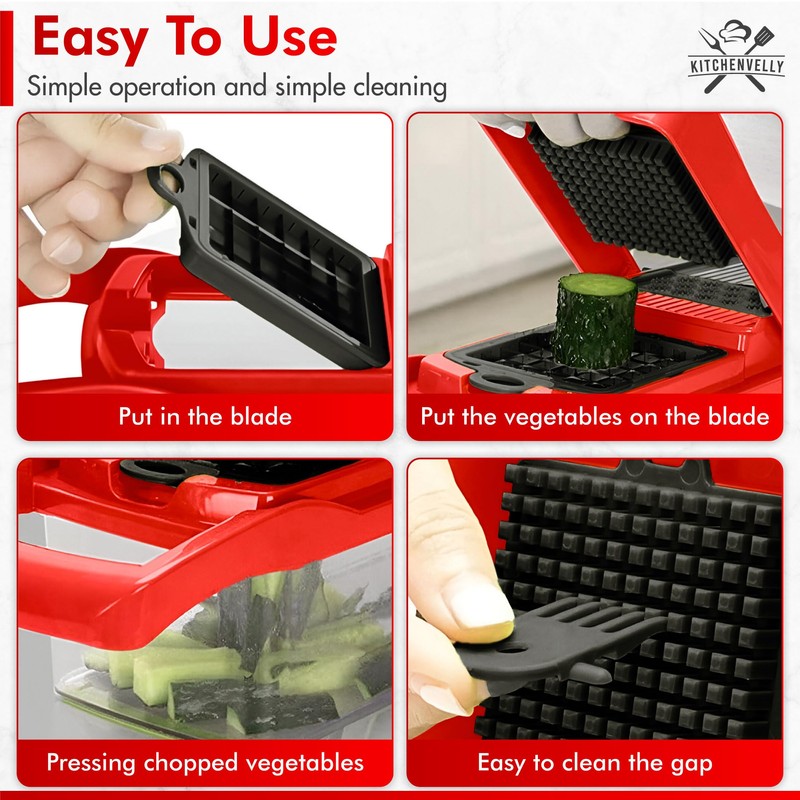 Easy To Use
Simple operation and simple cleaning

KITCHENVELLY

Put in the blade

Put the vegetables on the blade

Pressing chopped vegetables

Easy to clean the gap