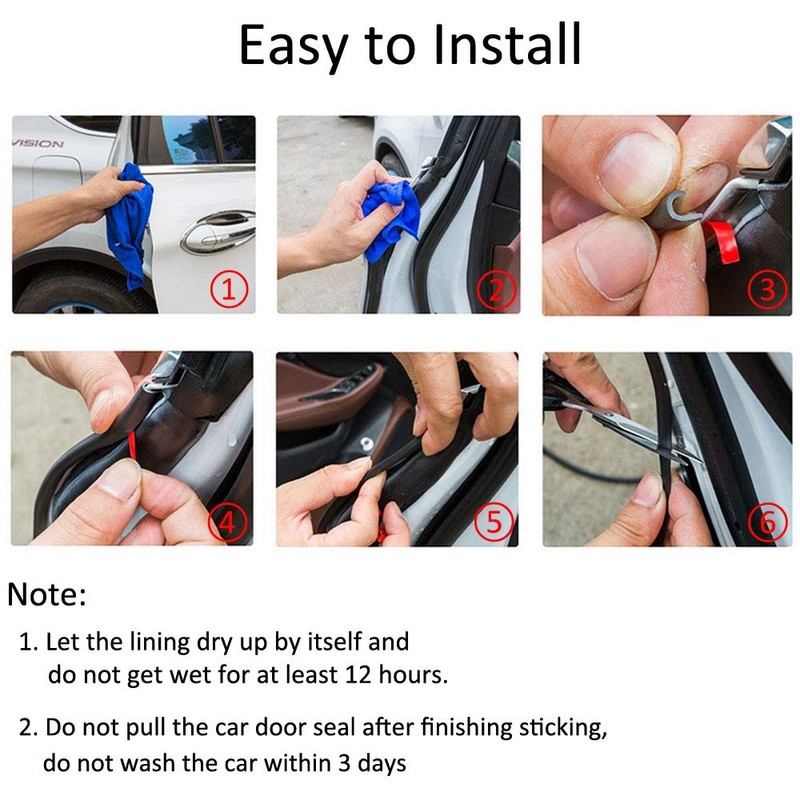 Easy to Install

VISION

①

②

③

④

⑤

⑥

Note:

1. Let the lining dry up by itself and do not get wet for at least 12 hours.

2. Do not pull the car door seal after finishing sticking, do not wash the car within 3 days