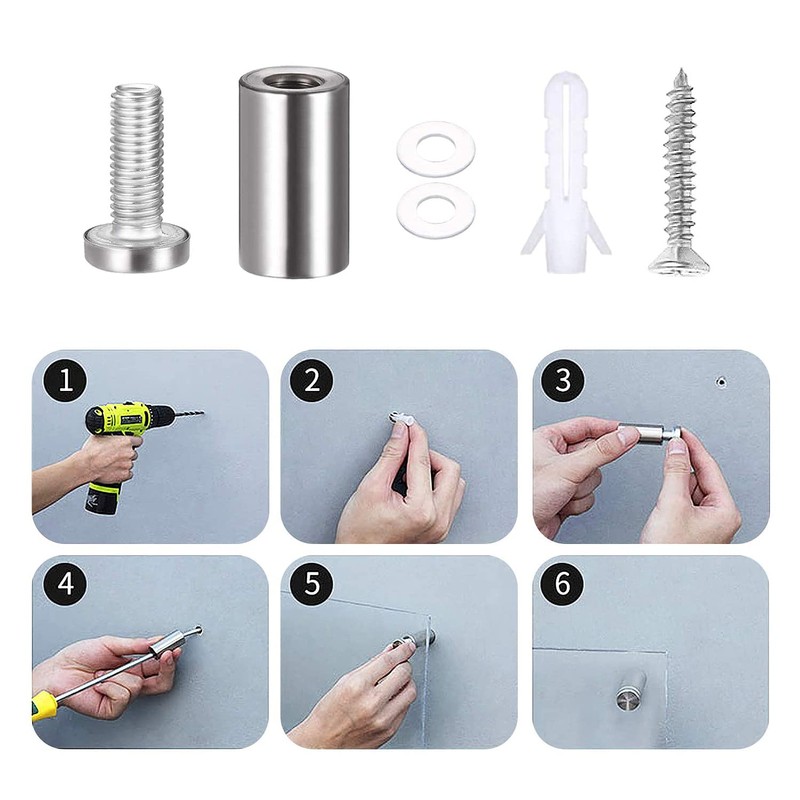 1
2
3
4
5
6