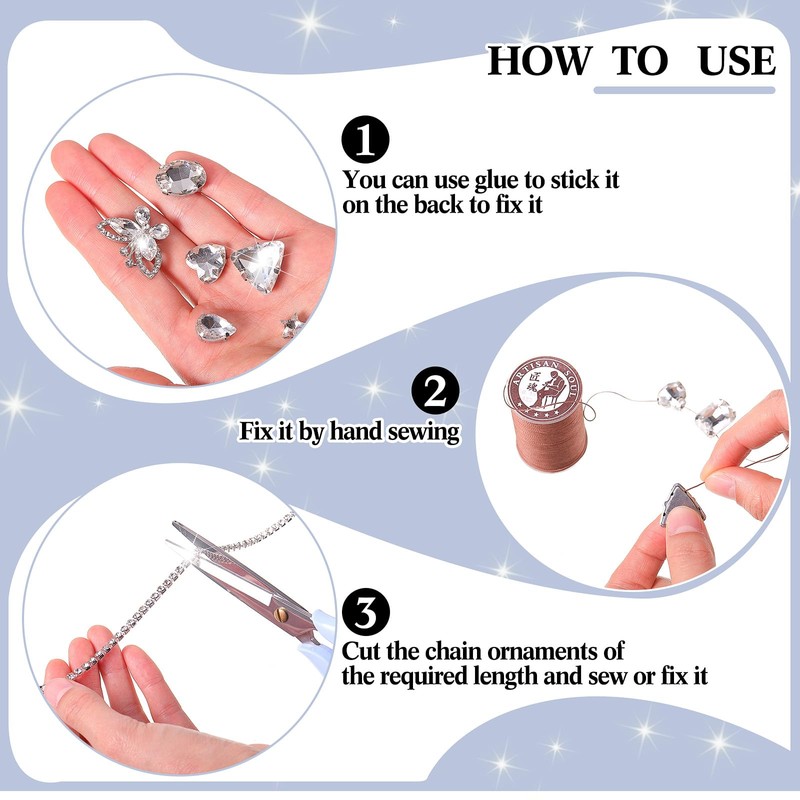 HOW TO USE

1
You can use glue to stick it on the back to fix it

2
Fix it by hand sewing

ARTISAN SOUL
匠魂

3
Cut the chain ornaments of the required length and sew or fix it