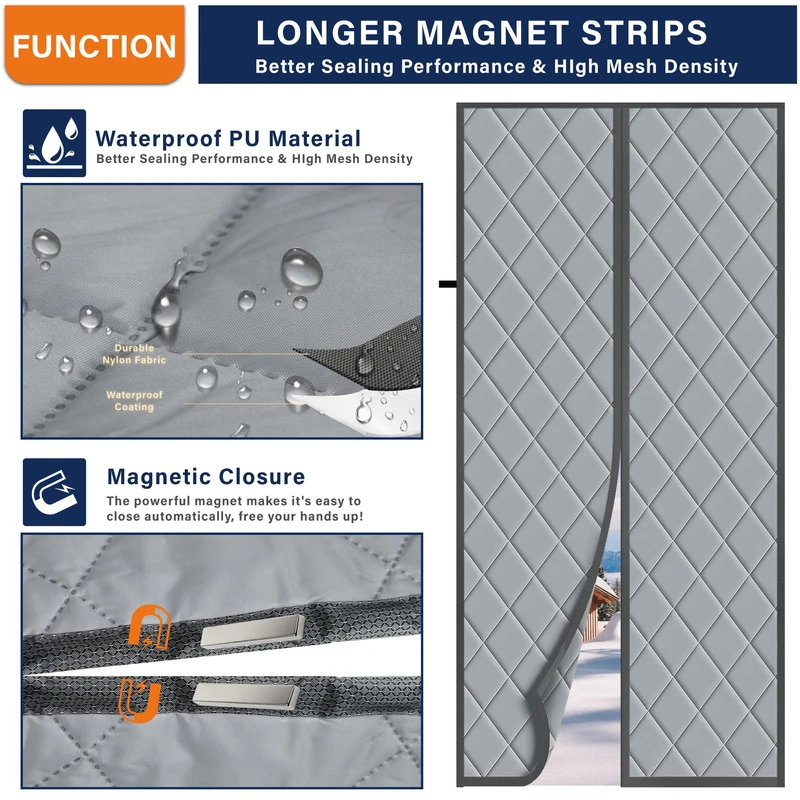 FUNCTION

LONGER MAGNET STRIPS
Better Sealing Performance & HIgh Mesh Density

Waterproof PU Material
Better Sealing Performance & HIgh Mesh Density

Durable Nylon Fabric

Waterproof Coating

Magnetic Closure
The powerful magnet makes it's easy to close automatically, free your hands up!