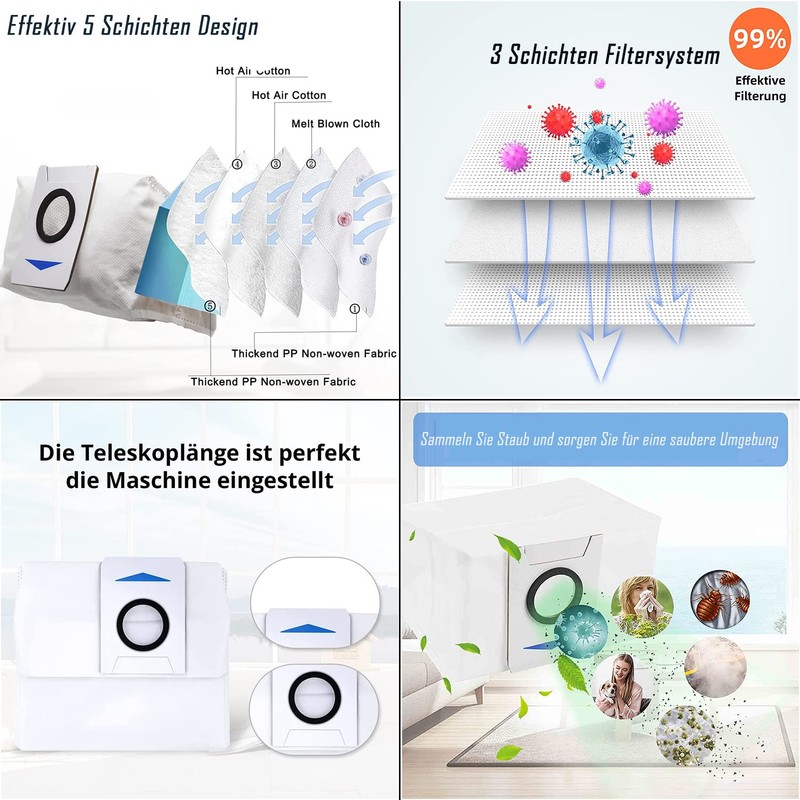 Effektiv 5 Schichten Design

Hot Air Cotton
Hot Air Cotton
Melt Blown Cloth
④
③
②
⑤
①
Thickend PP Non-woven Fabric
Thickend PP Non-woven Fabric

3 Schichten Filtersystem

99%
Effektive Filterung

Die Teleskoplänge ist perfekt die Maschine eingestellt

Sammeln Sie Staub und sorgen Sie für eine saubere Umgebung