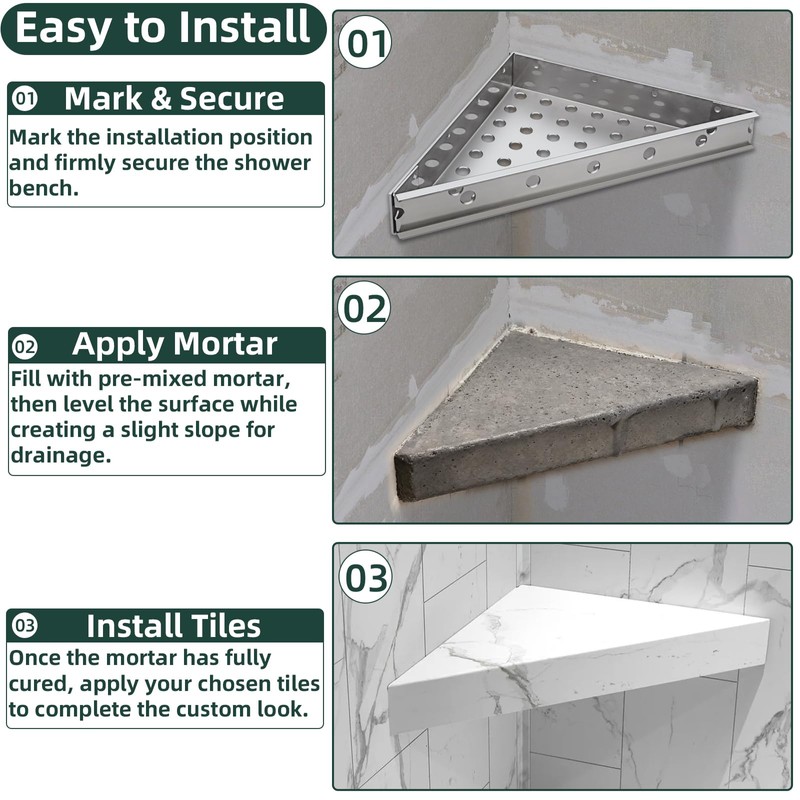 Easy to Install

01 Mark & Secure

Mark the installation position and firmly secure the shower bench.

01

02 Apply Mortar

Fill with pre-mixed mortar, then level the surface while creating a slight slope for drainage.

02

03 Install Tiles

Once the mortar has fully cured, apply your chosen tiles to complete the custom look.

03