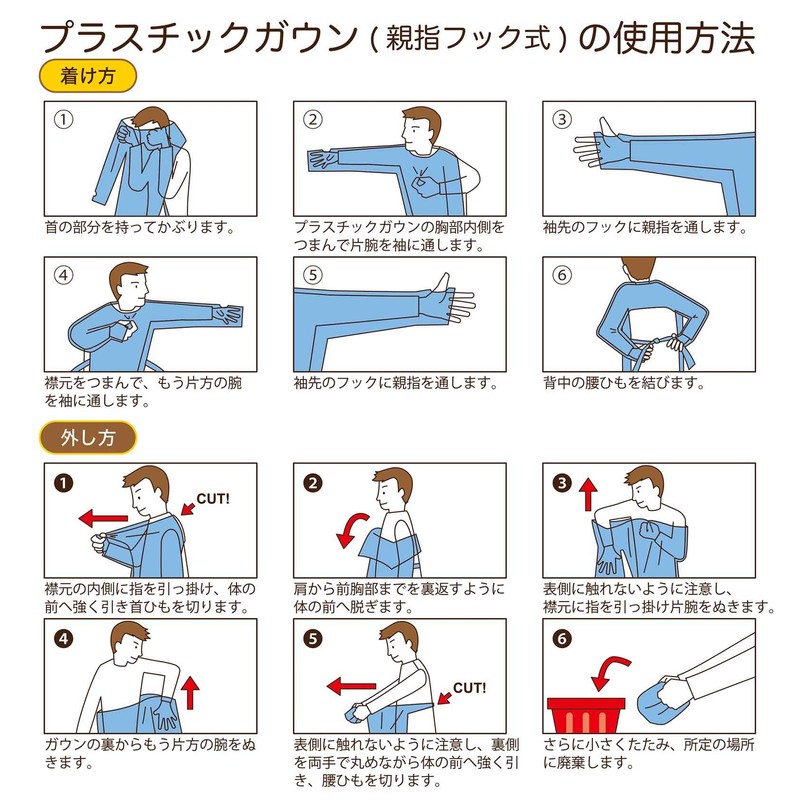 プラスチックガウン（親指フック式）の使用方法

着け方

①
首の部分を持ってかぶります。

②
プラスチックガウンの胸部内側をつまんで片腕を袖に通します。

③
袖先のフックに親指を通します。

④
襟元をつまんで、もう片方の腕を袖に通します。

⑤
袖先のフックに親指を通します。

⑥
背中の腰ひもを結びます。

外し方

❶
CUT!
襟元の内側に指を引っ掛け、体の前へ強く引き首ひもを切ります。

❷
肩から前胸部までを裏返すように体の前へ脱ぎます。

❸
表側に触れないように注意し、襟元に指を引っ掛け片腕をぬきます。

❹
ガウンの裏からもう片方の腕をぬきます。

❺
CUT!
表側に触れないように注意し、裏側を両手で丸めながら体の前へ強く引き、腰ひもを切ります。

❻
さらに小さくたたみ、所定の場所に廃棄します。