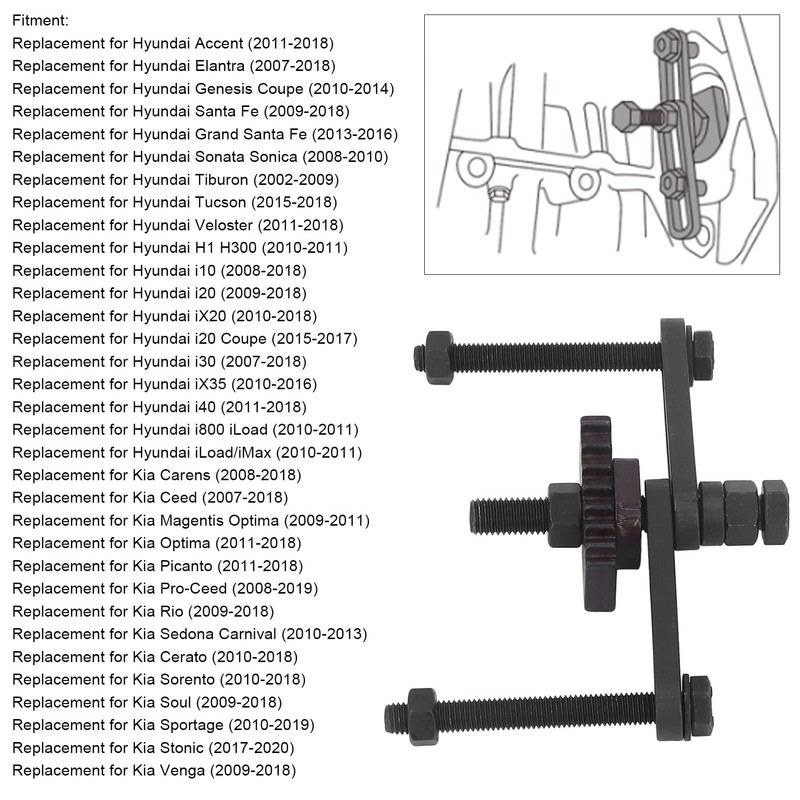 Fitment:
Replacement for Hyundai Accent (2011-2018)
Replacement for Hyundai Elantra (2007-2018)
Replacement for Hyundai Genesis Coupe (2010-2014)
Replacement for Hyundai Santa Fe (2009-2018)
Replacement for Hyundai Grand Santa Fe (2013-2016)
Replacement for Hyundai Sonata Sonica (2008-2010)
Replacement for Hyundai Tiburon (2002-2009)
Replacement for Hyundai Tucson (2015-2018)
Replacement for Hyundai Veloster (2011-2018)
Replacement for Hyundai H1 H300 (2010-2011)
Replacement for Hyundai i10 (2008-2018)
Replacement for Hyundai i20 (2009-2018)
Replacement for Hyundai iX20 (2010-2018)
Replacement for Hyundai i20 Coupe (2015-2017)
Replacement for Hyundai i30 (2007-2018)
Replacement for Hyundai iX35 (2010-2016)
Replacement for Hyundai i40 (2011-2018)
Replacement for Hyundai i800 iLoad (2010-2011)
Replacement for Hyundai iLoad/iMax (2010-2011)
Replacement for Kia Carens (2008-2018)
Replacement for Kia Ceed (2007-2018)
Replacement for Kia Magentis Optima (2009-2011)
Replacement for Kia Optima (2011-2018)
Replacement for Kia Picanto (2011-2018)
Replacement for Kia Pro-Ceed (2008-2019)
Replacement for Kia Rio (2009-2018)
Replacement for Kia Sedona Carnival (2010-2013)
Replacement for Kia Cerato (2010-2018)
Replacement for Kia Sorento (2010-2018)
Replacement for Kia Soul (2009-2018)
Replacement for Kia Sportage (2010-2019)
Replacement for Kia Stonic (2017-2020)
Replacement for Kia Venga (2009-2018)