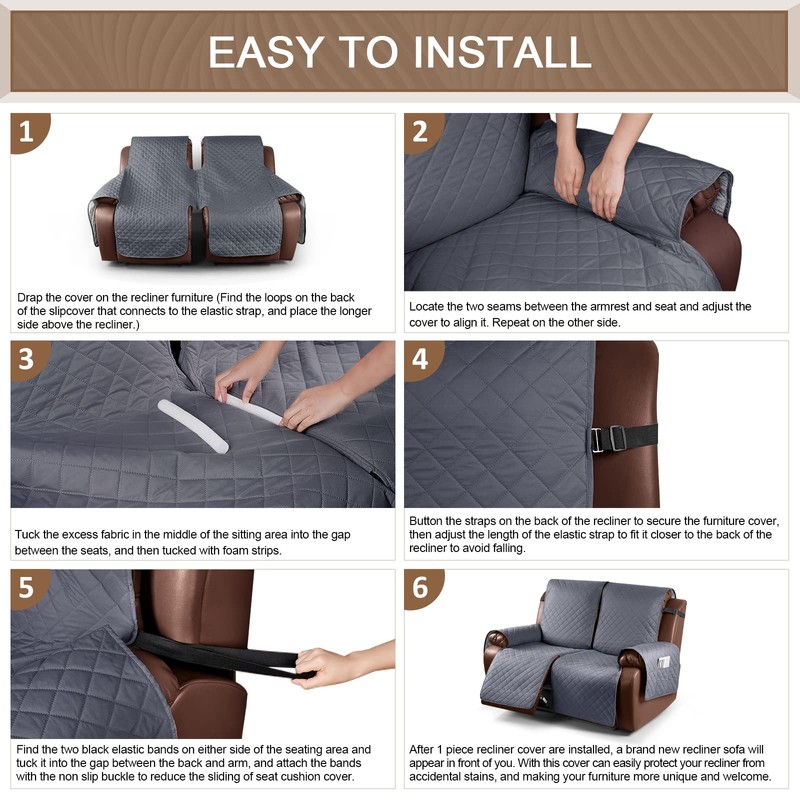 EASY TO INSTALL

1

Drap the cover on the recliner furniture (Find the loops on the back of the slipcover that connects to the elastic strap, and place the longer side above the recliner.)

2

Locate the two seams between the armrest and seat and adjust the cover to align it. Repeat on the other side.

3

Tuck the excess fabric in the middle of the sitting area into the gap between the seats, and then tucked with foam strips.

4

Button the straps on the back of the recliner to secure the furniture cover, then adjust the length of the elastic strap to fit it closer to the back of the recliner to avoid falling.

5

Find the two black elastic bands on either side of the seating area and tuck it into the gap between the back and arm, and attach the bands with the non slip buckle to reduce the sliding of seat cushion cover.

6

After 1 piece recliner cover are installed, a brand new recliner sofa will appear in front of you. With this cover can easily protect your recliner from accidental stains, and making your furniture more unique and welcome.