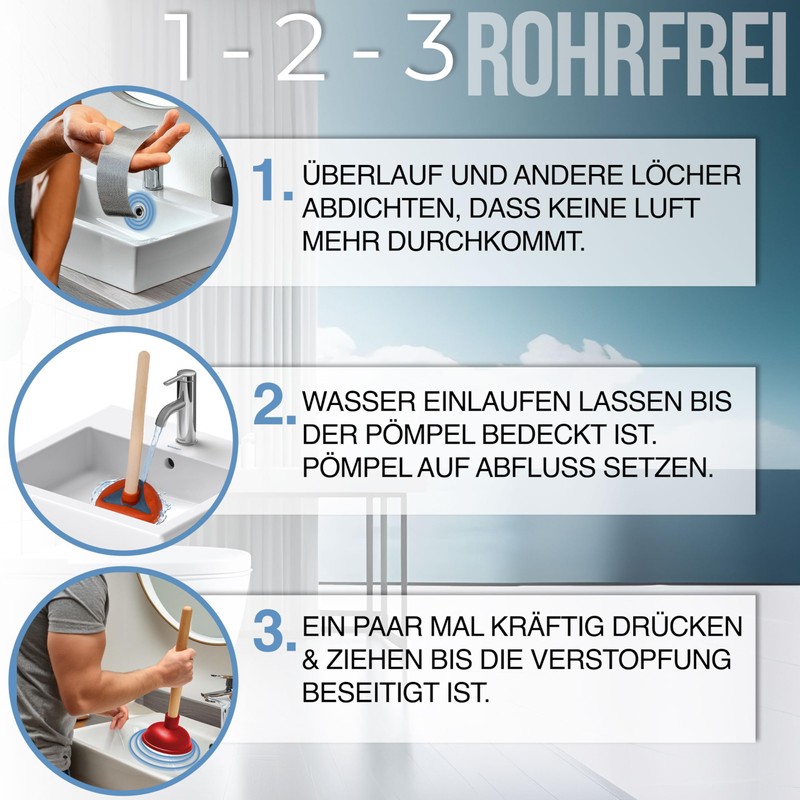 1 - 2 - 3 ROHRFREI

1. ÜBERLAUF UND ANDERE LÖCHER ABDICHTEN, DASS KEINE LUFT MEHR DURCHKOMMT.

2. WASSER EINLAUFEN LASSEN BIS DER PÖMPEL BEDECKT IST. PÖMPEL AUF ABFLUSS SETZEN.

3. EIN PAAR MAL KRÄFTIG DRÜCKEN & ZIEHEN BIS DIE VERSTOPFUNG BESEITIGT IST.