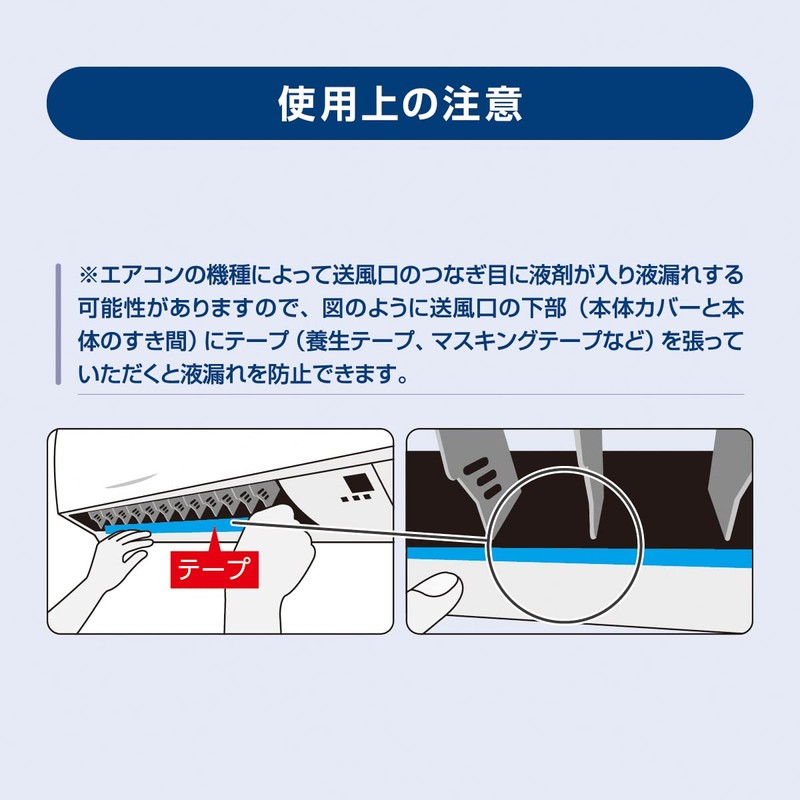 使用上の注意

※エアコンの機種によって送風口のつなぎ目に液剤が入り液漏れする可能性がありますので、図のように送風口の下部（本体カバーと本体のすき間）にテープ（養生テープ、マスキングテープなど）を張っていただくと液漏れを防止できます。

テープ