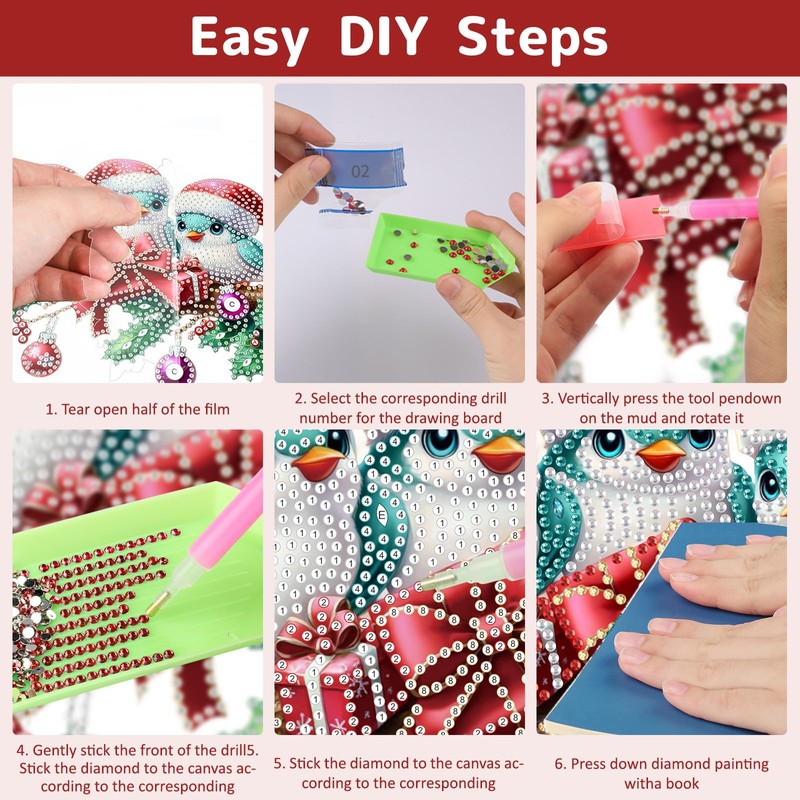 Easy DIY Steps

02

1. Tear open half of the film

2. Select the corresponding drill number for the drawing board

3. Vertically press the tool pendown on the mud and rotate it

4. Gently stick the front of the drill5. Stick the diamond to the canvas according to the corresponding

5. Stick the diamond to the canvas according to the corresponding

6. Press down diamond painting witha book