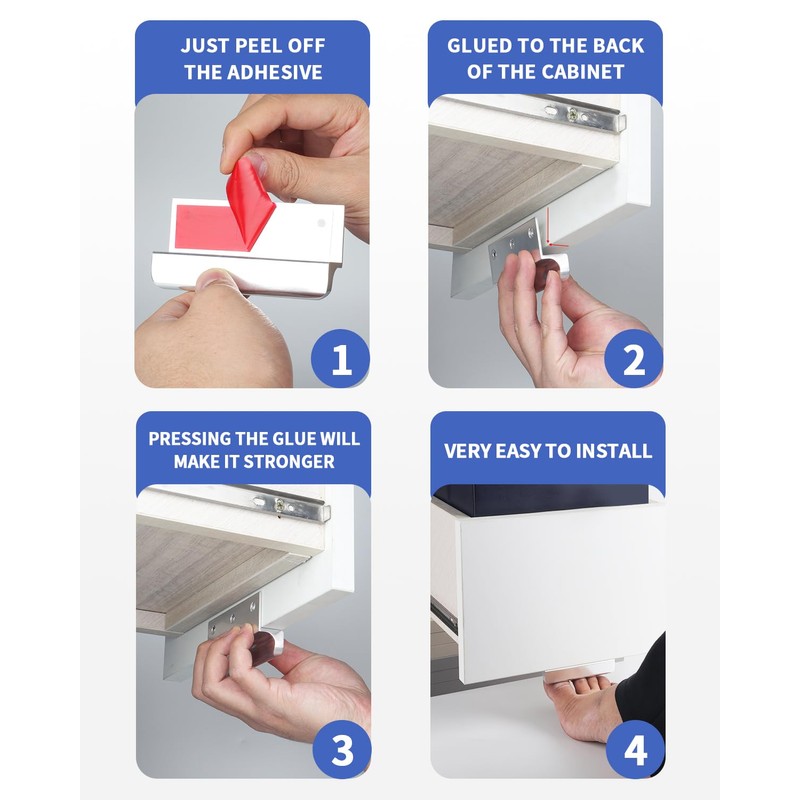 JUST PEEL OFF THE ADHESIVE

1

GLUED TO THE BACK OF THE CABINET

2

PRESSING THE GLUE WILL MAKE IT STRONGER

3

VERY EASY TO INSTALL

4