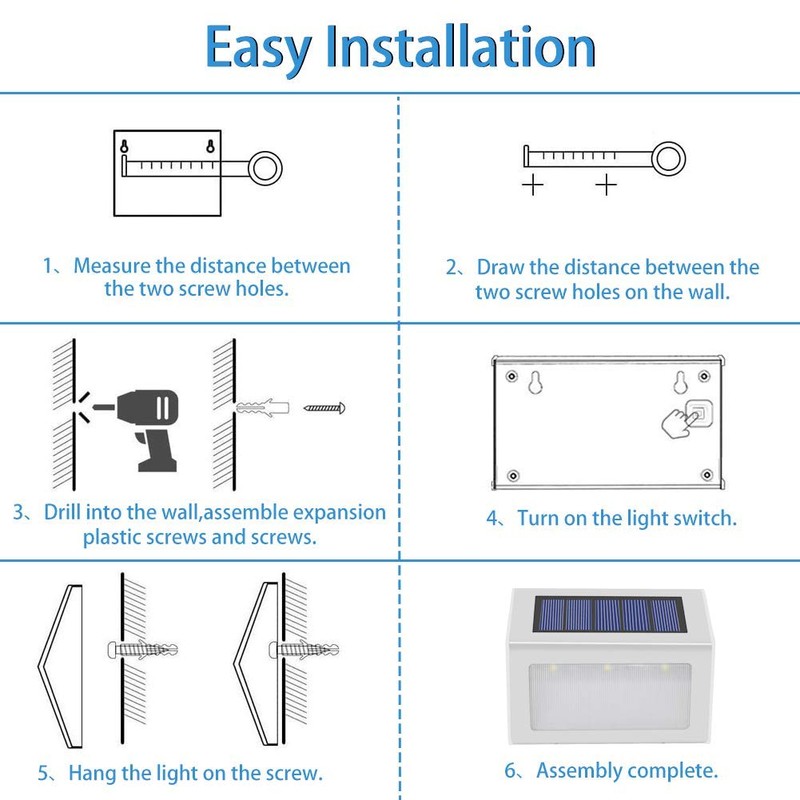 Easy Installation

1、Measure the distance between the two screw holes.

2、Draw the distance between the two screw holes on the wall.

3、Drill into the wall,assemble expansion plastic screws and screws.

4、Turn on the light switch.

5、Hang the light on the screw.

6、Assembly complete.