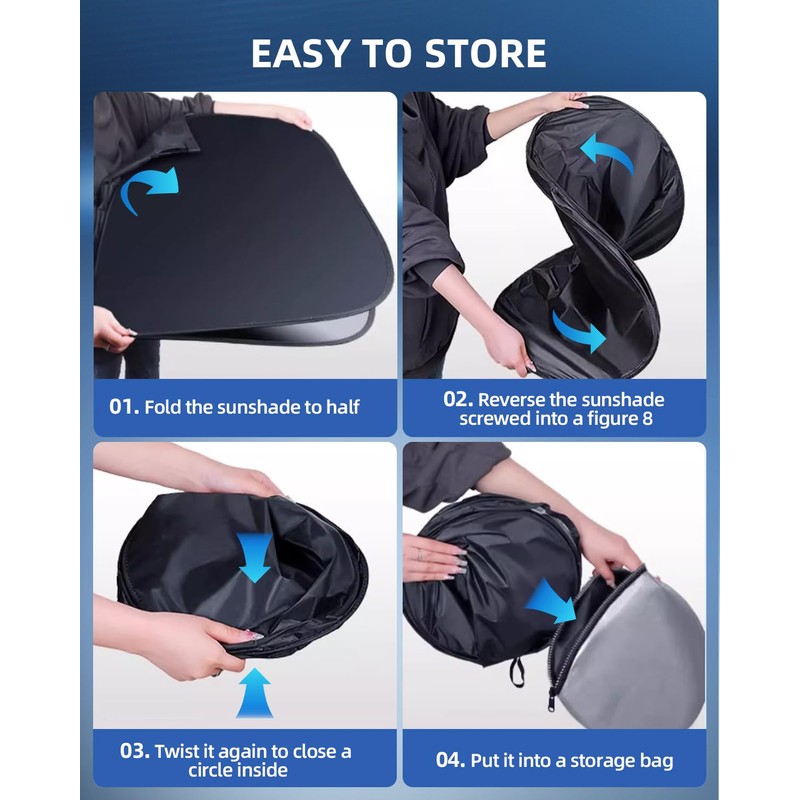 EASY TO STORE

01. Fold the sunshade to half

02. Reverse the sunshade screwed into a figure 8

03. Twist it again to close a circle inside

04. Put it into a storage bag