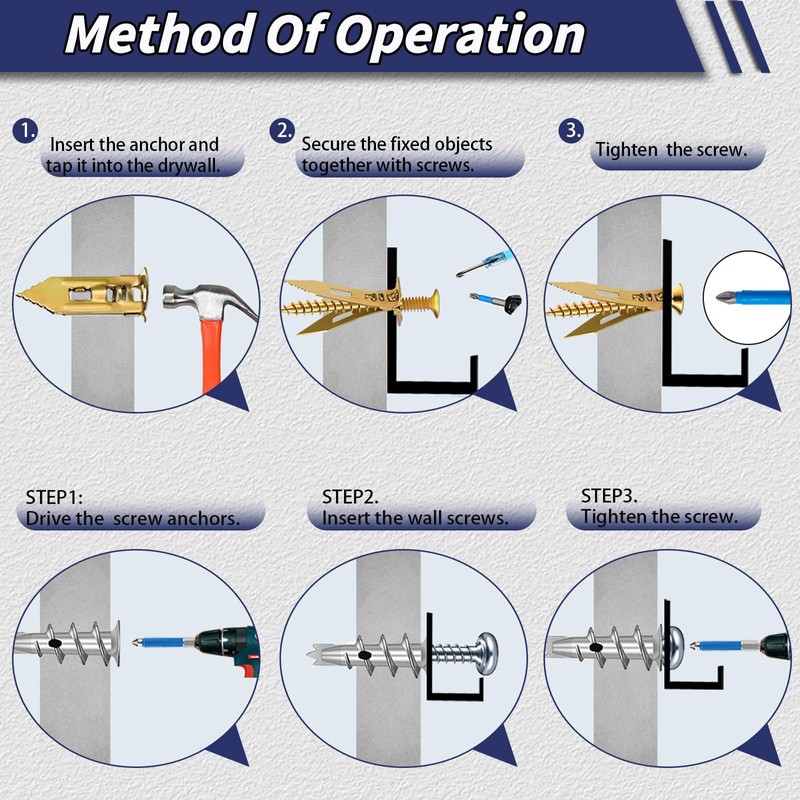 Method Of Operation

1. Insert the anchor and tap it into the drywall.

2. Secure the fixed objects together with screws.

3. Tighten the screw.

STEP1:
Drive the screw anchors.

STEP2.
Insert the wall screws.

STEP3.
Tighten the screw.