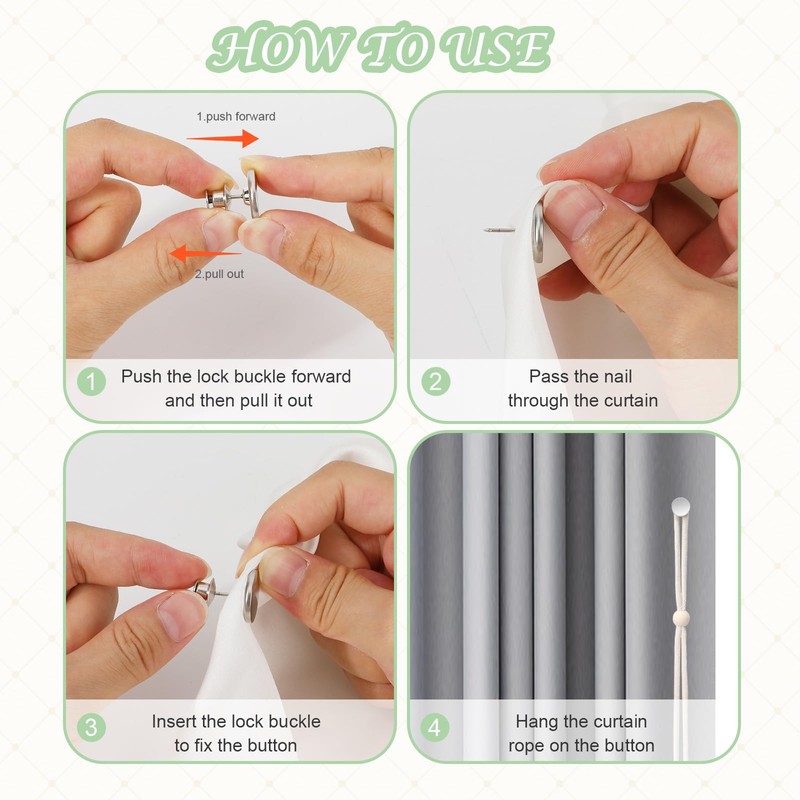 HOW TO USE

1.push forward

2.pull out

1 Push the lock buckle forward and then pull it out

2 Pass the nail through the curtain

3 Insert the lock buckle to fix the button

4 Hang the curtain rope on the button