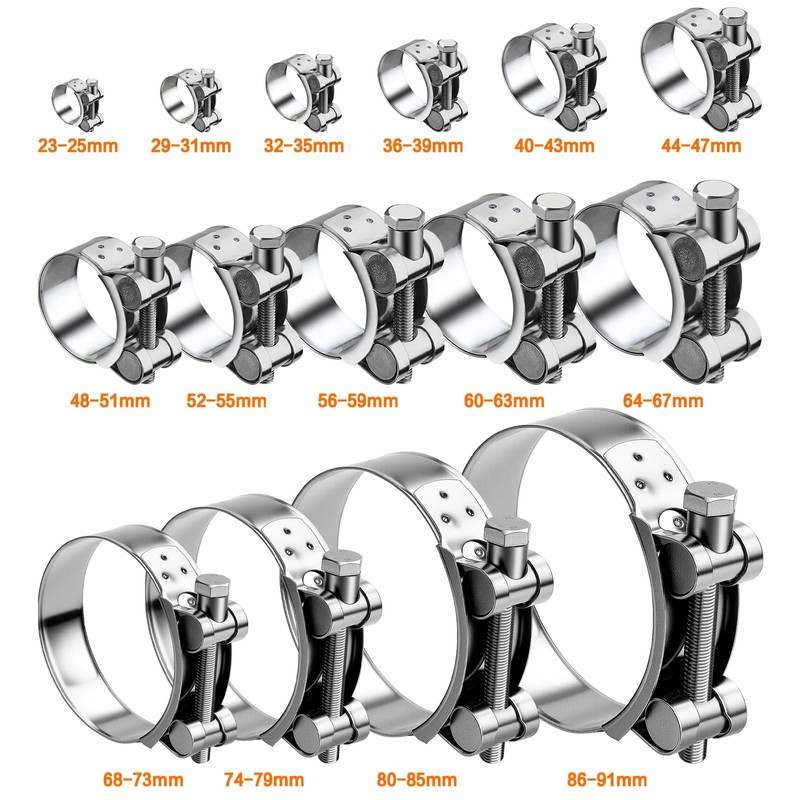 23-25mm 29-31mm 32-35mm 36-39mm 40-43mm 44-47mm

48-51mm 52-55mm 56-59mm 60-63mm 64-67mm

68-73mm 74-79mm 80-85mm 86-91mm