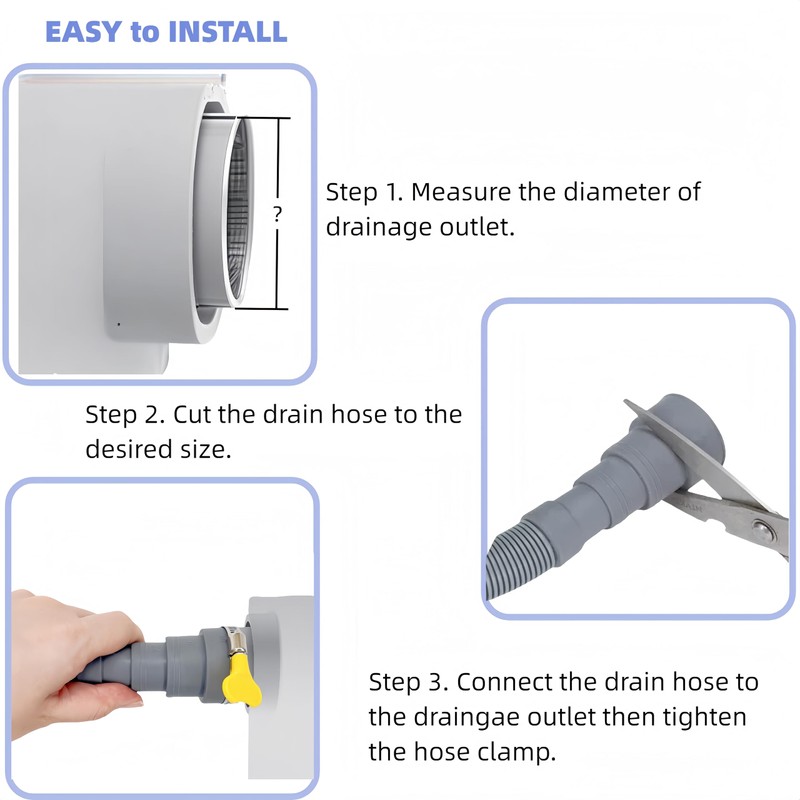 EASY to INSTALL

?

Step 1. Measure the diameter of drainage outlet.

Step 2. Cut the drain hose to the desired size.

Step 3. Connect the drain hose to the draingae outlet then tighten the hose clamp.