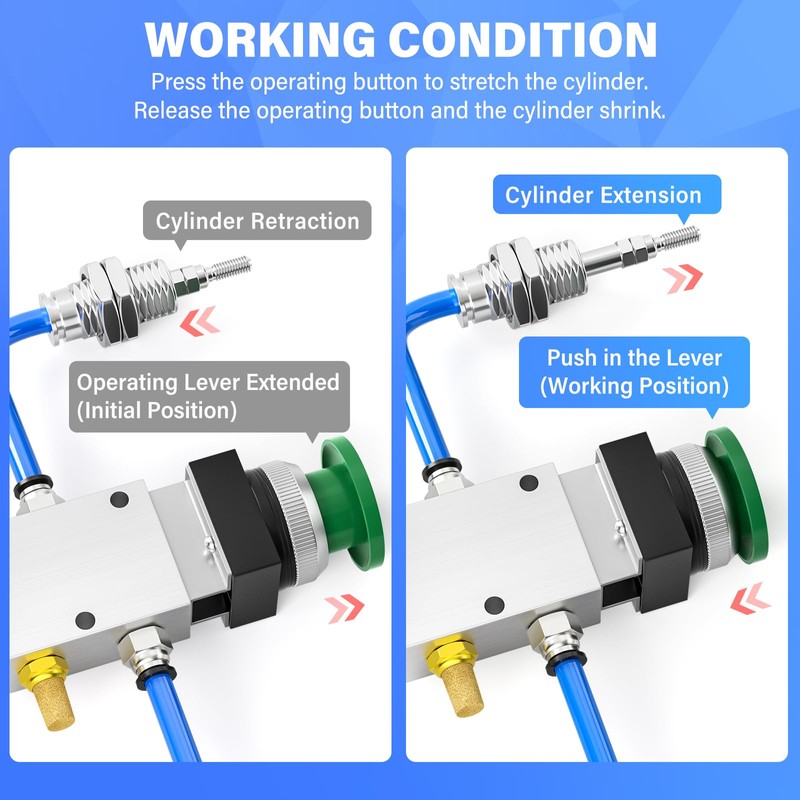 WORKING CONDITION
Press the operating button to stretch the cylinder.
Release the operating button and the cylinder shrink.

Cylinder Retraction

Operating Lever Extended
(Initial Position)

Cylinder Extension

Push in the Lever
(Working Position)