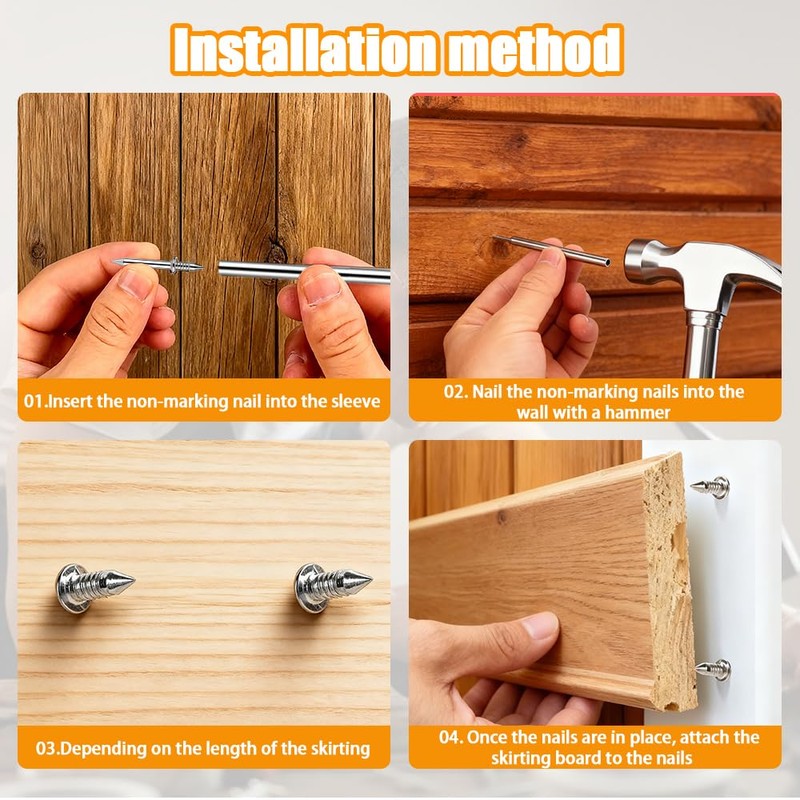 Installation method

01.Insert the non-marking nail into the sleeve

02. Nail the non-marking nails into the wall with a hammer

03.Depending on the length of the skirting

04. Once the nails are in place, attach the skirting board to the nails