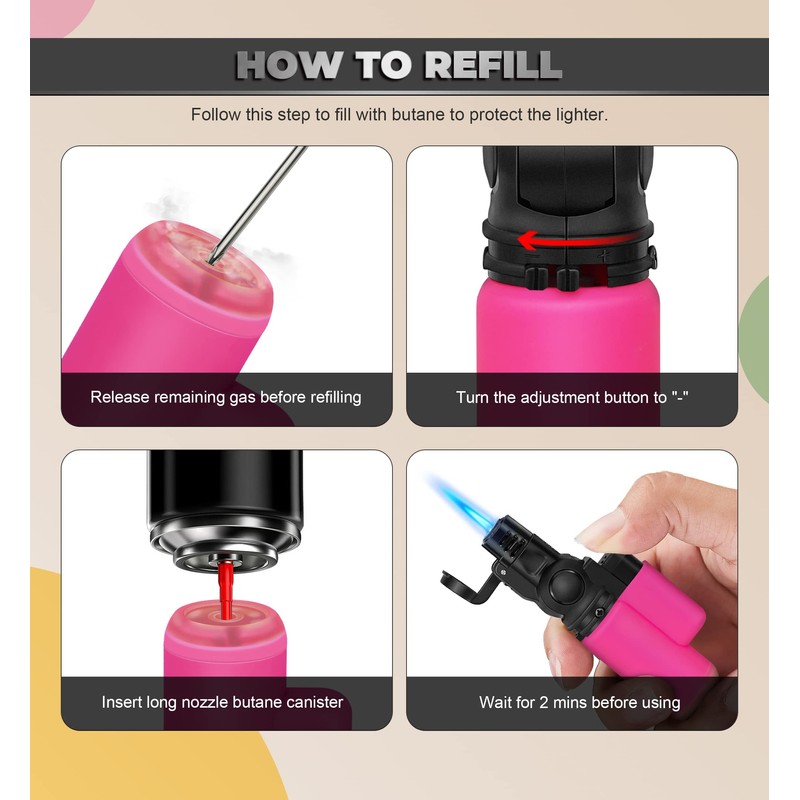 HOW TO REFILL

Follow this step to fill with butane to protect the lighter.

Release remaining gas before refilling

Turn the adjustment button to "-"

Insert long nozzle butane canister

Wait for 2 mins before using