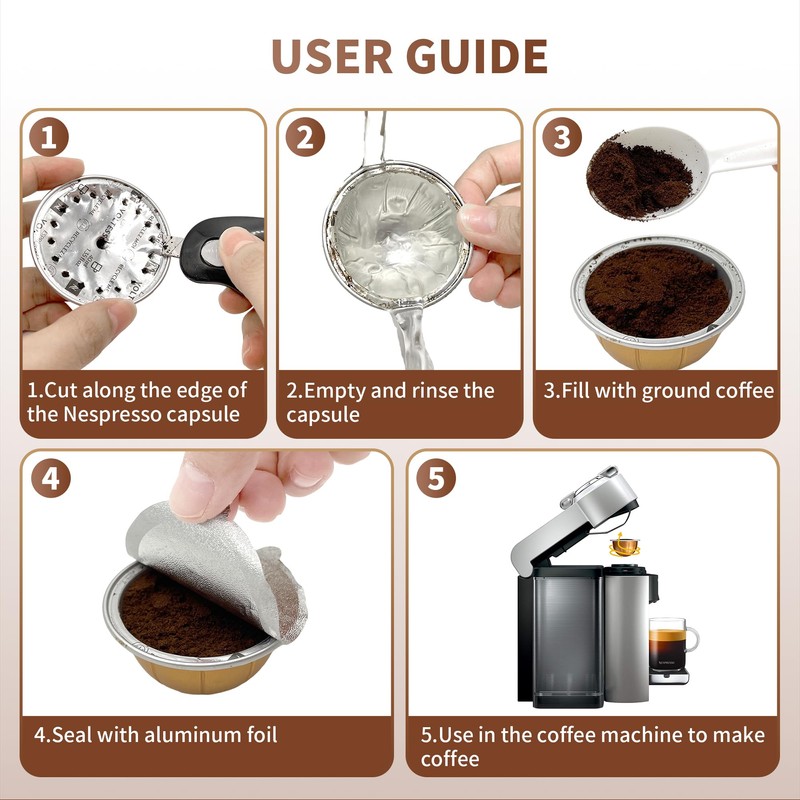 USER GUIDE

1

1.Cut along the edge of the Nespresso capsule

2

2.Empty and rinse the capsule

3

3.Fill with ground coffee

4

4.Seal with aluminum foil

5

5.Use in the coffee machine to make coffee