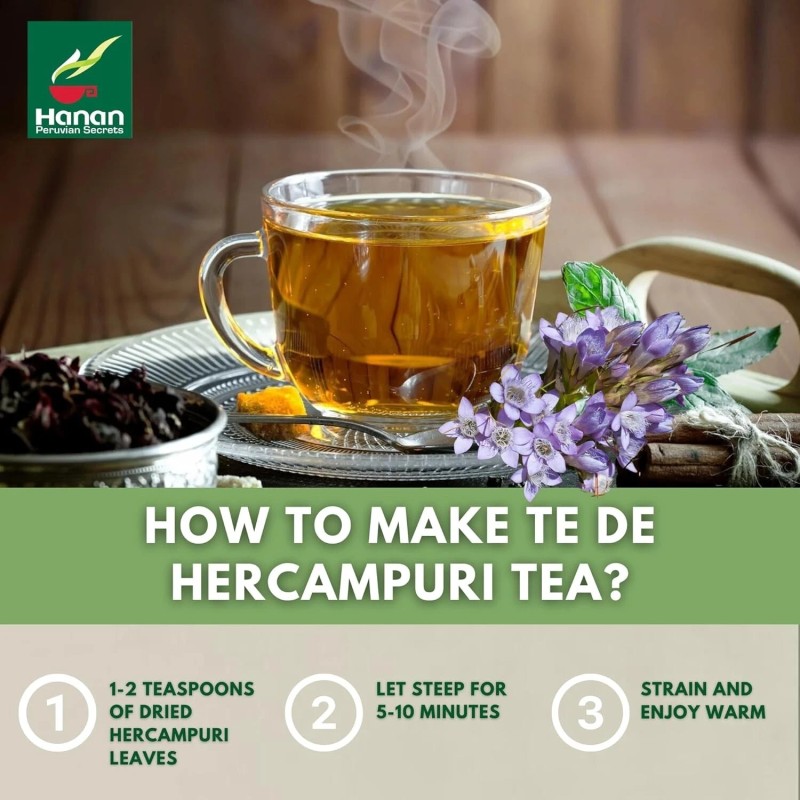 Hanan
Peruvian Secrets

HOW TO MAKE TE DE HERCAMPURI TEA?

1 1-2 TEASPOONS OF DRIED HERCAMPURI LEAVES

2 LET STEEP FOR 5-10 MINUTES

3 STRAIN AND ENJOY WARM