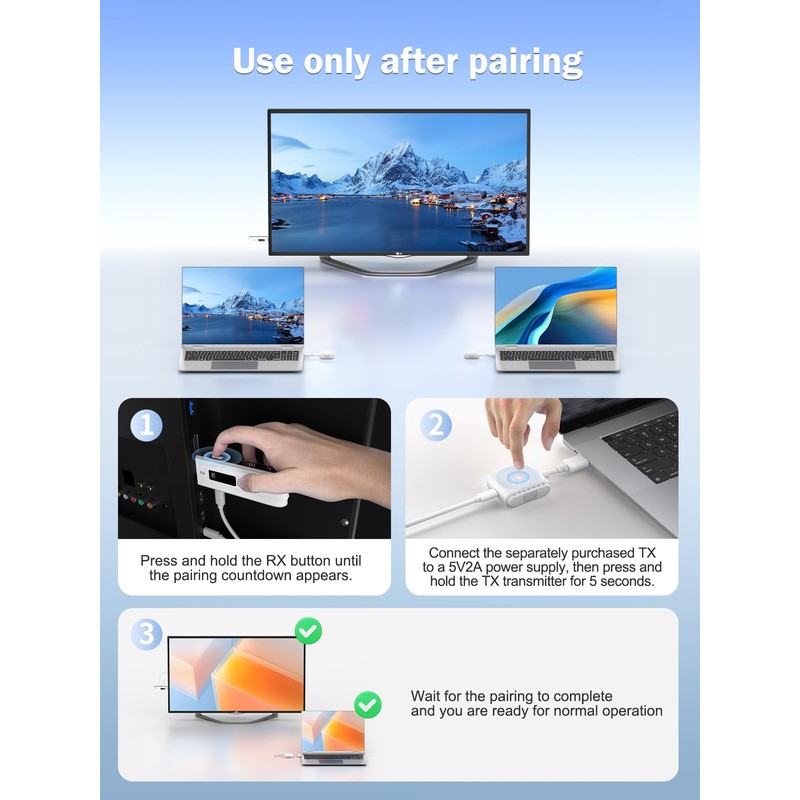 Use only after pairing

1

Press and hold the RX button until the pairing countdown appears.

2

Connect the separately purchased TX to a 5V2A power supply, then press and hold the TX transmitter for 5 seconds.

3

Wait for the pairing to complete and you are ready for normal operation