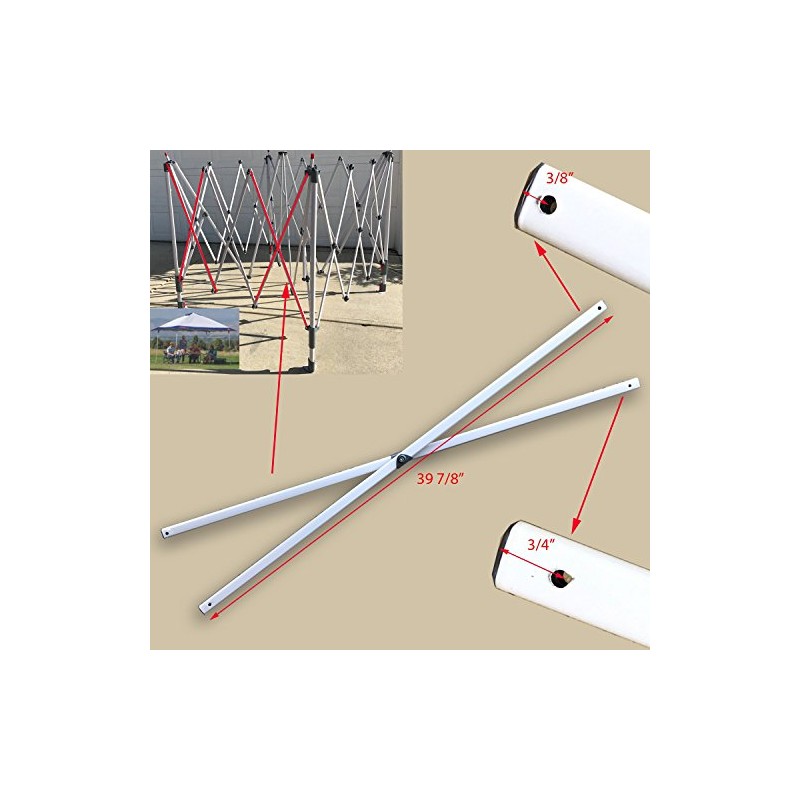 3/8"

39 7/8"

3/4"