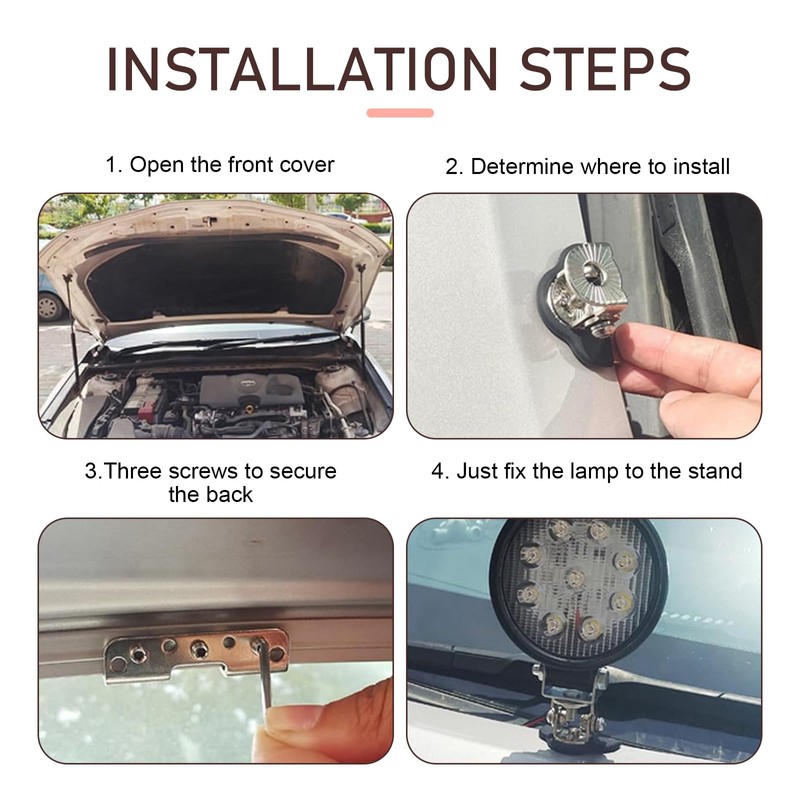 INSTALLATION STEPS

1. Open the front cover

2. Determine where to install

3.Three screws to secure the back

4. Just fix the lamp to the stand