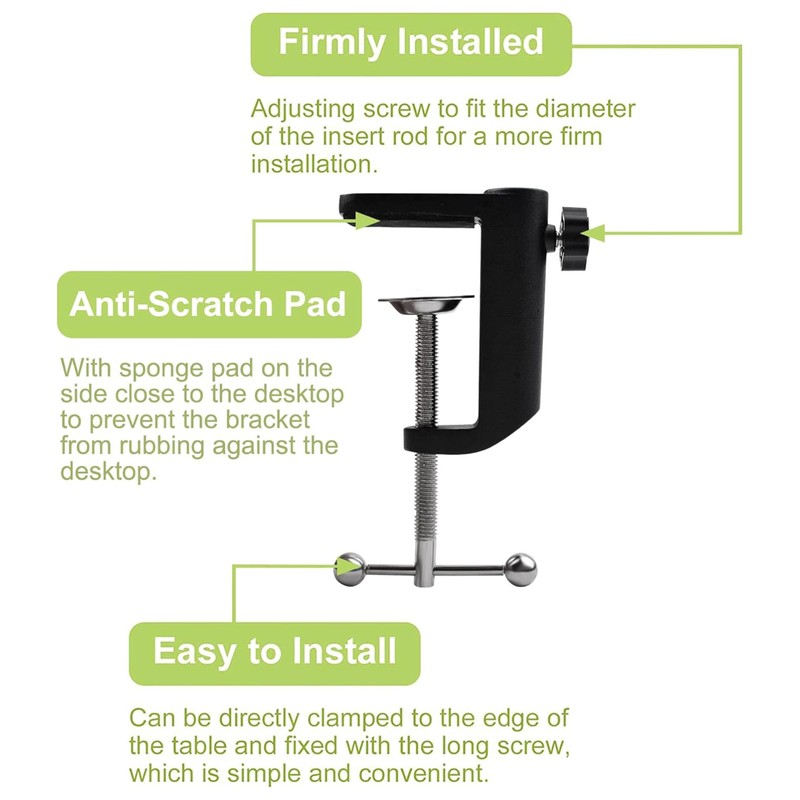 Firmly Installed

Adjusting screw to fit the diameter of the insert rod for a more firm installation.

Anti-Scratch Pad

With sponge pad on the side close to the desktop to prevent the bracket from rubbing against the desktop.

Easy to Install

Can be directly clamped to the edge of the table and fixed with the long screw, which is simple and convenient.