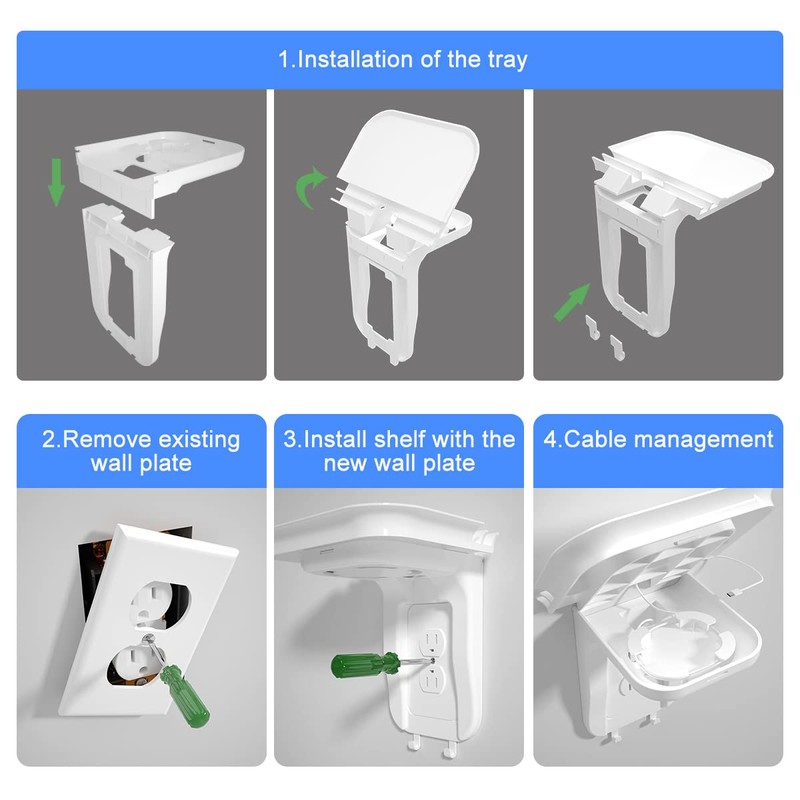 1.Installation of the tray

2.Remove existing wall plate

3.Install shelf with the new wall plate

4.Cable management