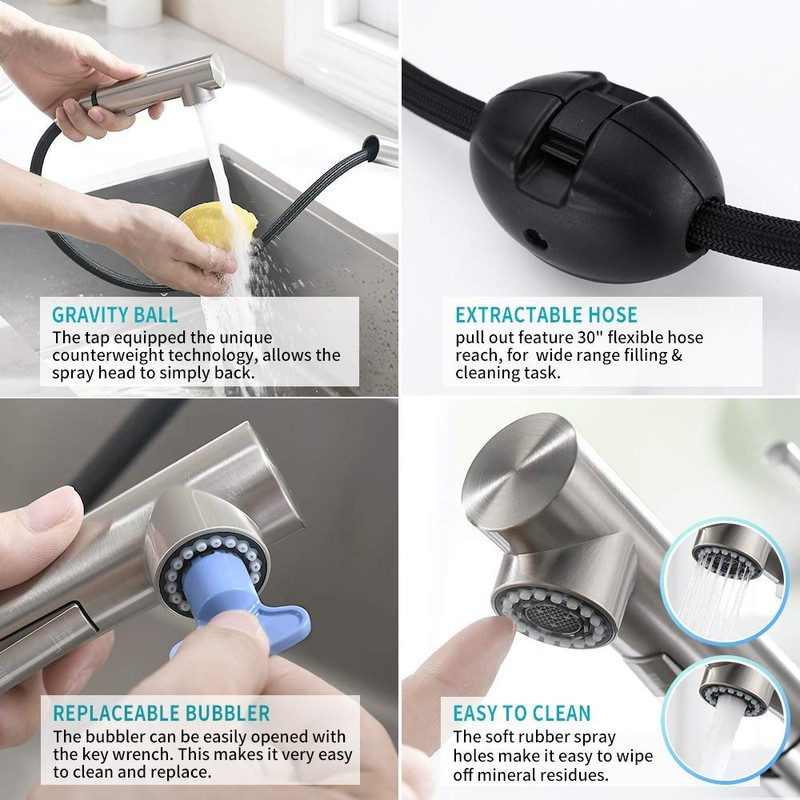 GRAVITY BALL
The tap equipped the unique counterweight technology, allows the spray head to simply back.

EXTRACTABLE HOSE
pull out feature 30" flexible hose reach, for  wide range filling & cleaning task.

REPLACEABLE BUBBLER
The bubbler can be easily opened with the key wrench. This makes it very easy to clean and replace.

EASY TO CLEAN
The soft rubber spray holes make it easy to wipe off mineral residues.