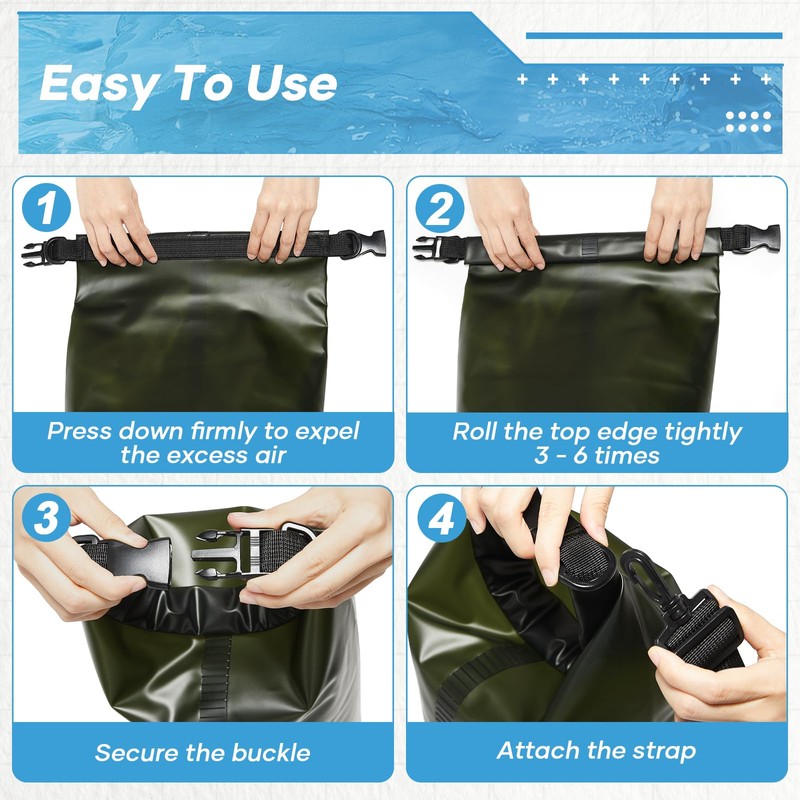 Easy To Use

1
Press down firmly to expel the excess air

2
Roll the top edge tightly 3 - 6 times

3
Secure the buckle

4
Attach the strap